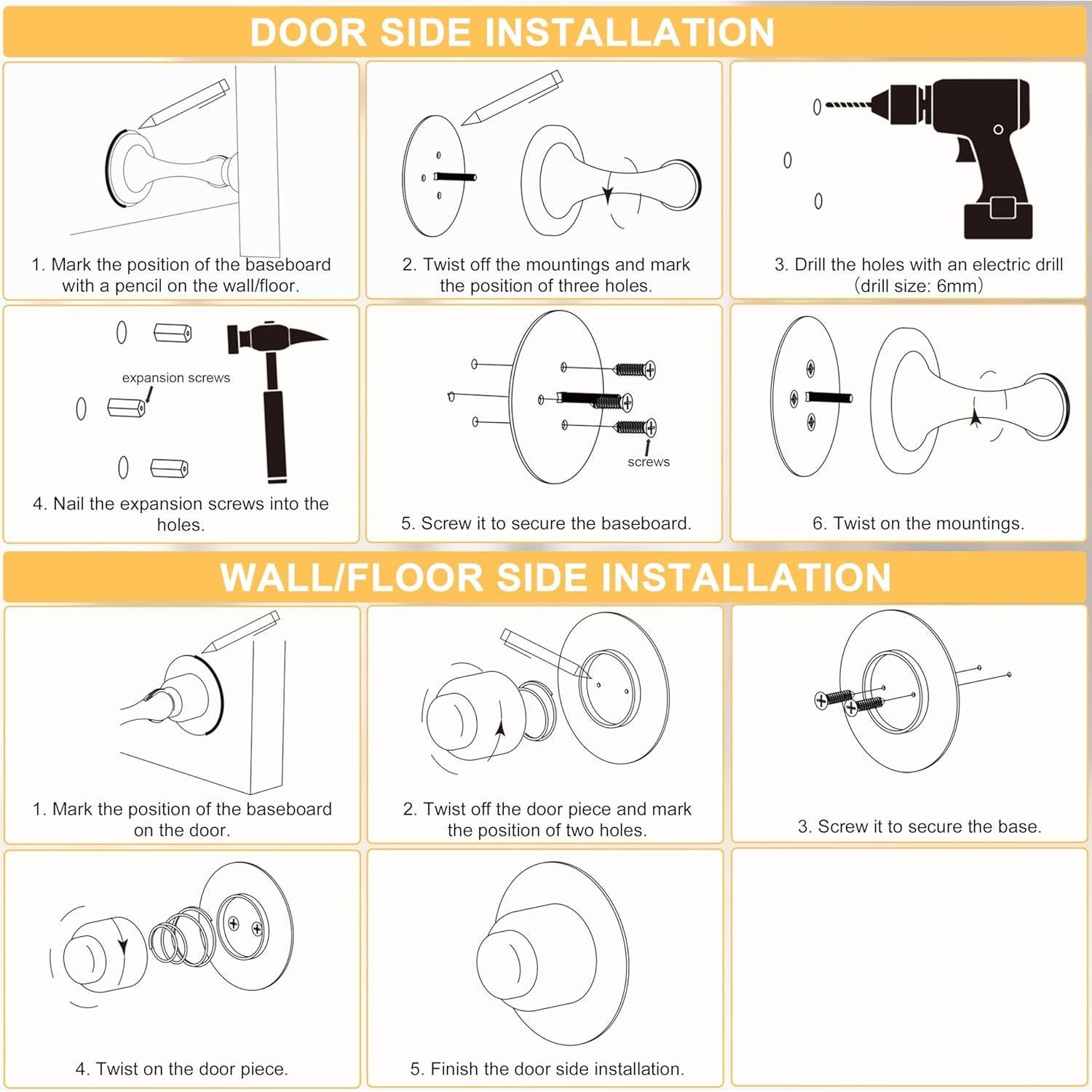 DOOR SIDE INSTALLATION

1. Mark the position of the baseboard with a pencil on the wall/floor.

2. Twist off the mountings and mark the position of three holes.

3. Drill the holes with an electric drill (drill size: 6mm)

expansion screws

4. Nail the expansion screws into the holes.

screws

5. Screw it to secure the baseboard.

6. Twist on the mountings.

WALL/FLOOR SIDE INSTALLATION

1. Mark the position of the baseboard on the door.

2. Twist off the door piece and mark the position of two holes.

3. Screw it to secure the base.

4. Twist on the door piece.

5. Finish the door side installation.