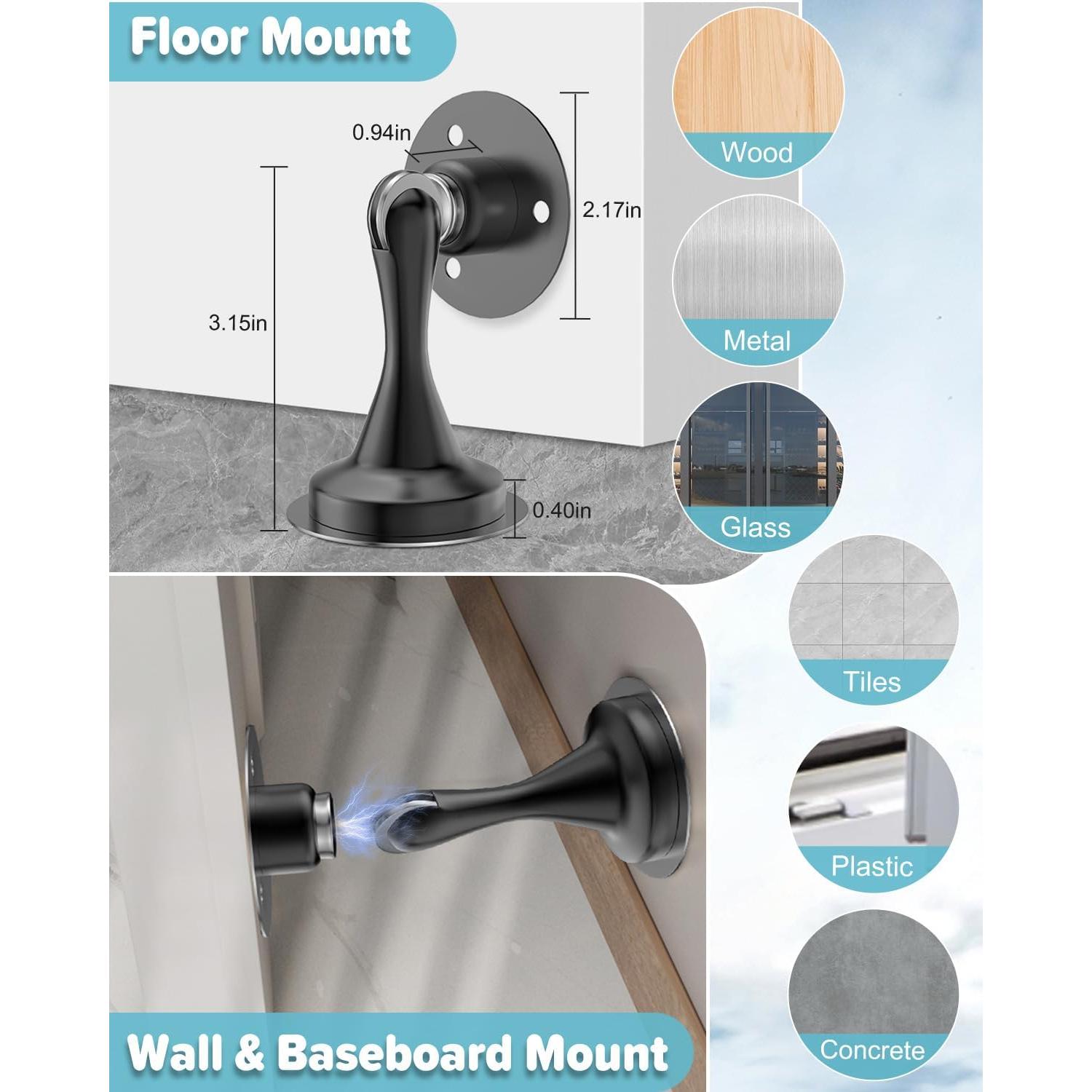 Floor Mount

0.94in

2.17in

3.15in

0.40in

Wood

Metal

Glass

Tiles

Plastic

Concrete

Wall & Baseboard Mount