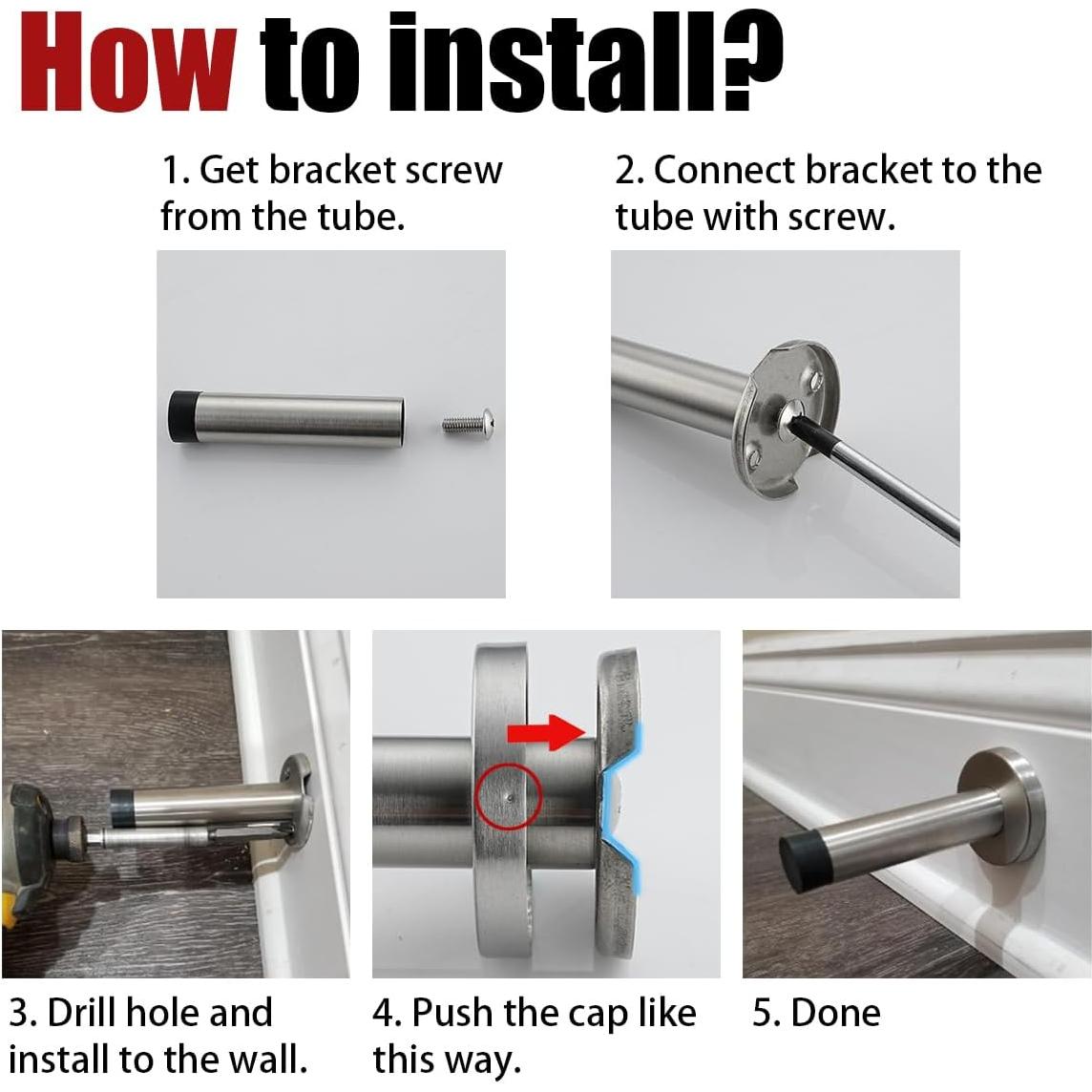 How to install?

1. Get bracket screw from the tube.

2. Connect bracket to the tube with screw.

3. Drill hole and install to the wall.

4. Push the cap like this way.

5. Done