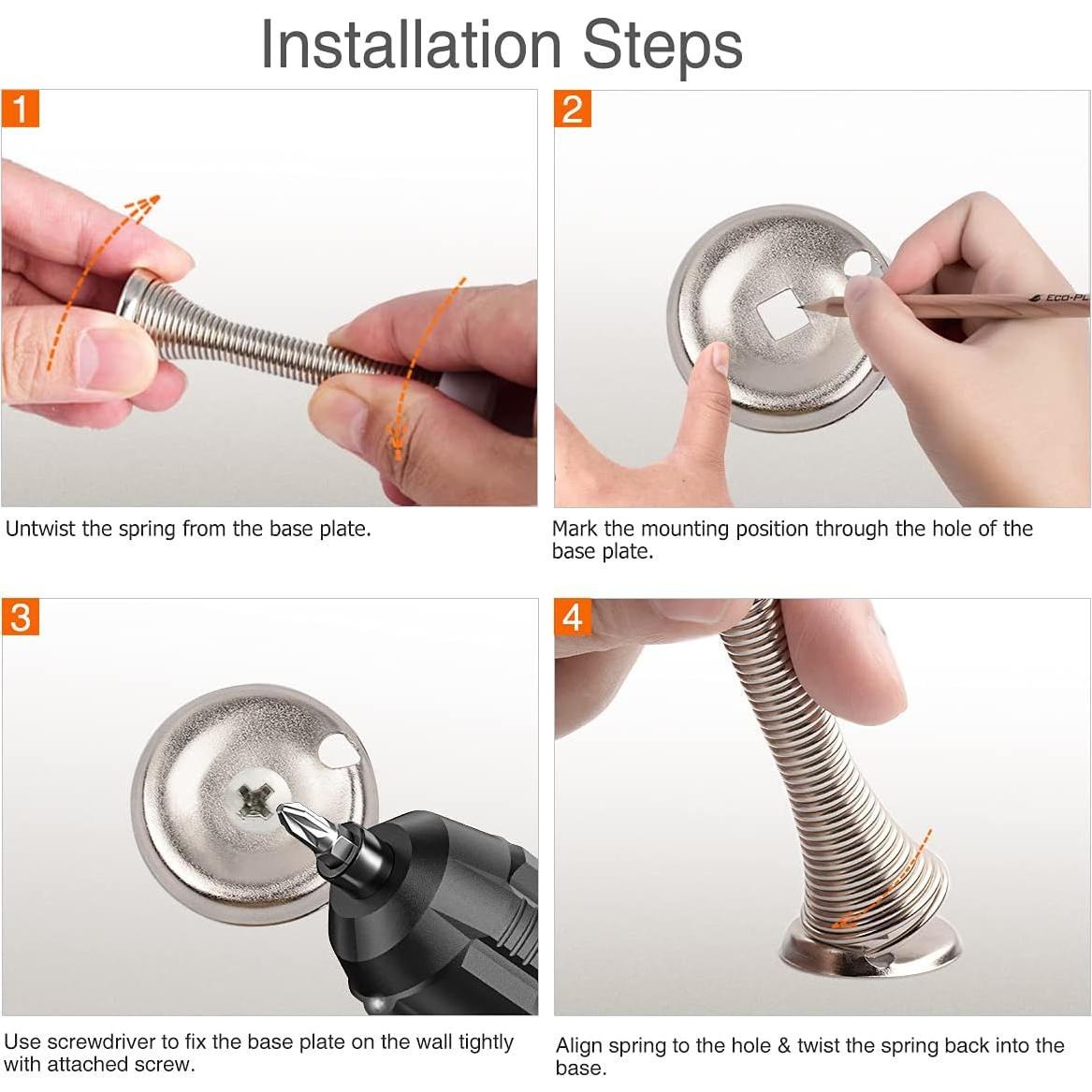 Installation Steps

1

Untwist the spring from the base plate.

2

ECO-PL

Mark the mounting position through the hole of the base plate.

3

Use screwdriver to fix the base plate on the wall tightly with attached screw.

4

Align spring to the hole & twist the spring back into the base.