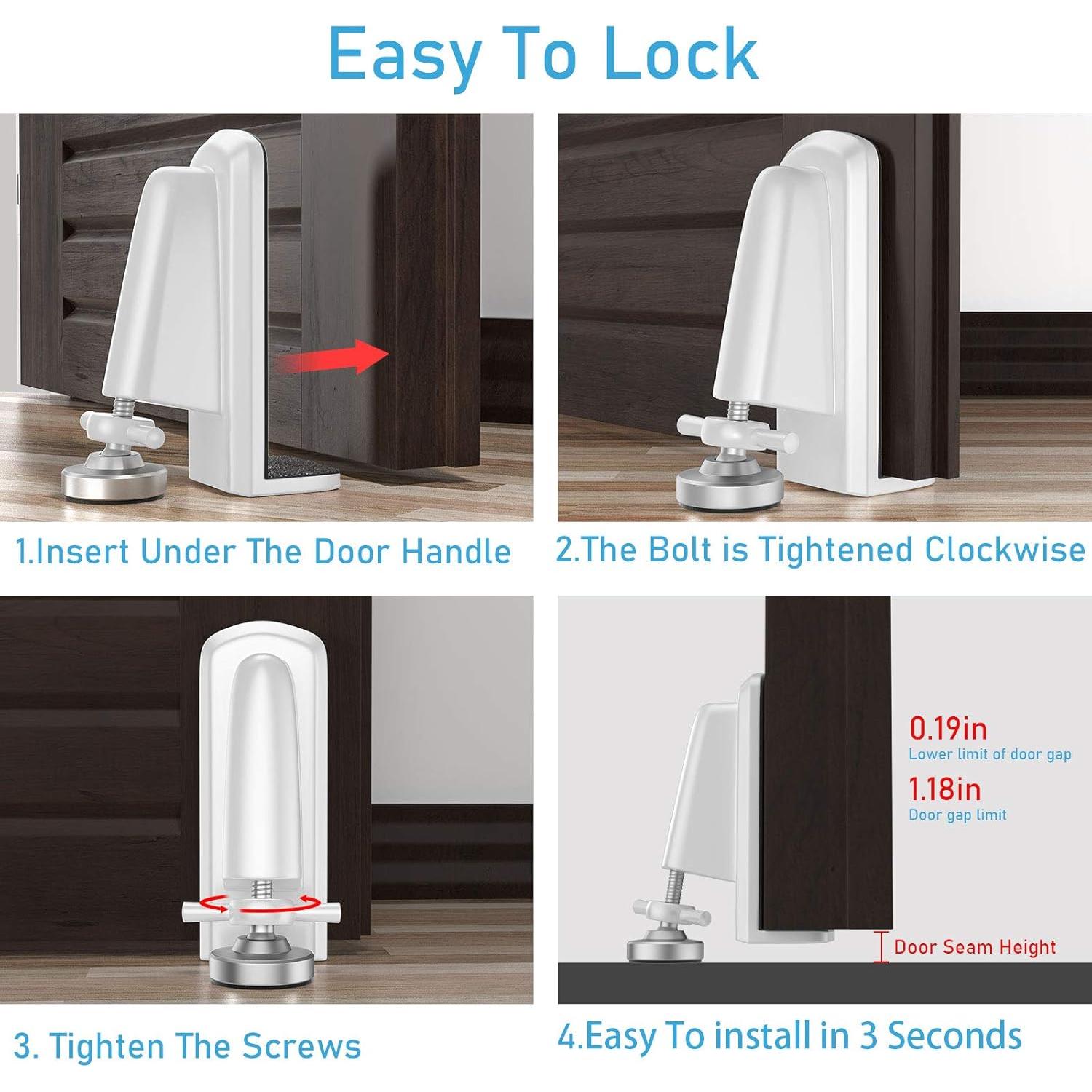 Easy To Lock

1.Insert Under The Door Handle

2.The Bolt is Tightened Clockwise

3. Tighten The Screws

0.19in
Lower limit of door gap
1.18in
Door gap limit

Door Seam Height

4.Easy To install in 3 Seconds