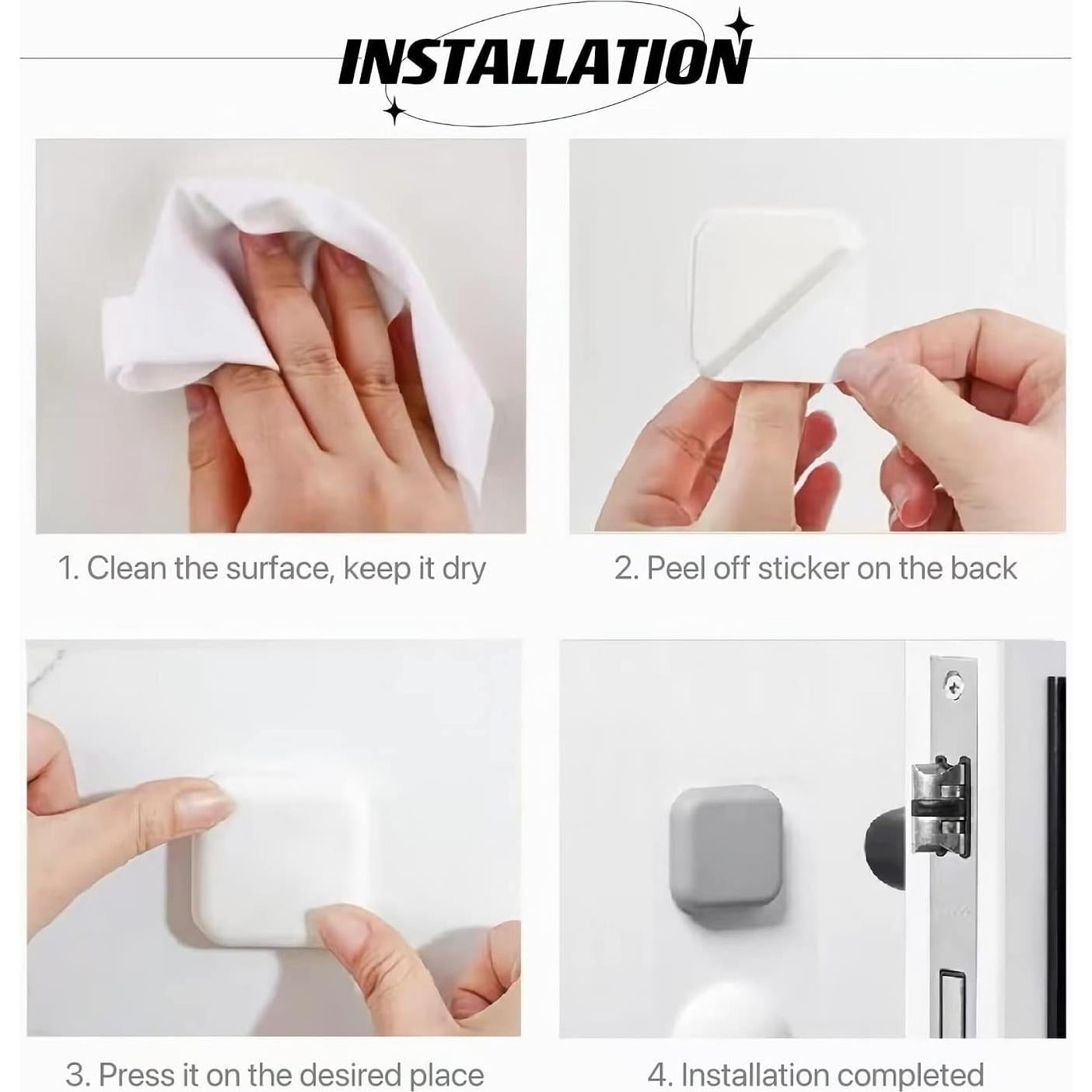 INSTALLATION

1. Clean the surface, keep it dry

2. Peel off sticker on the back

3. Press it on the desired place

4. Installation completed