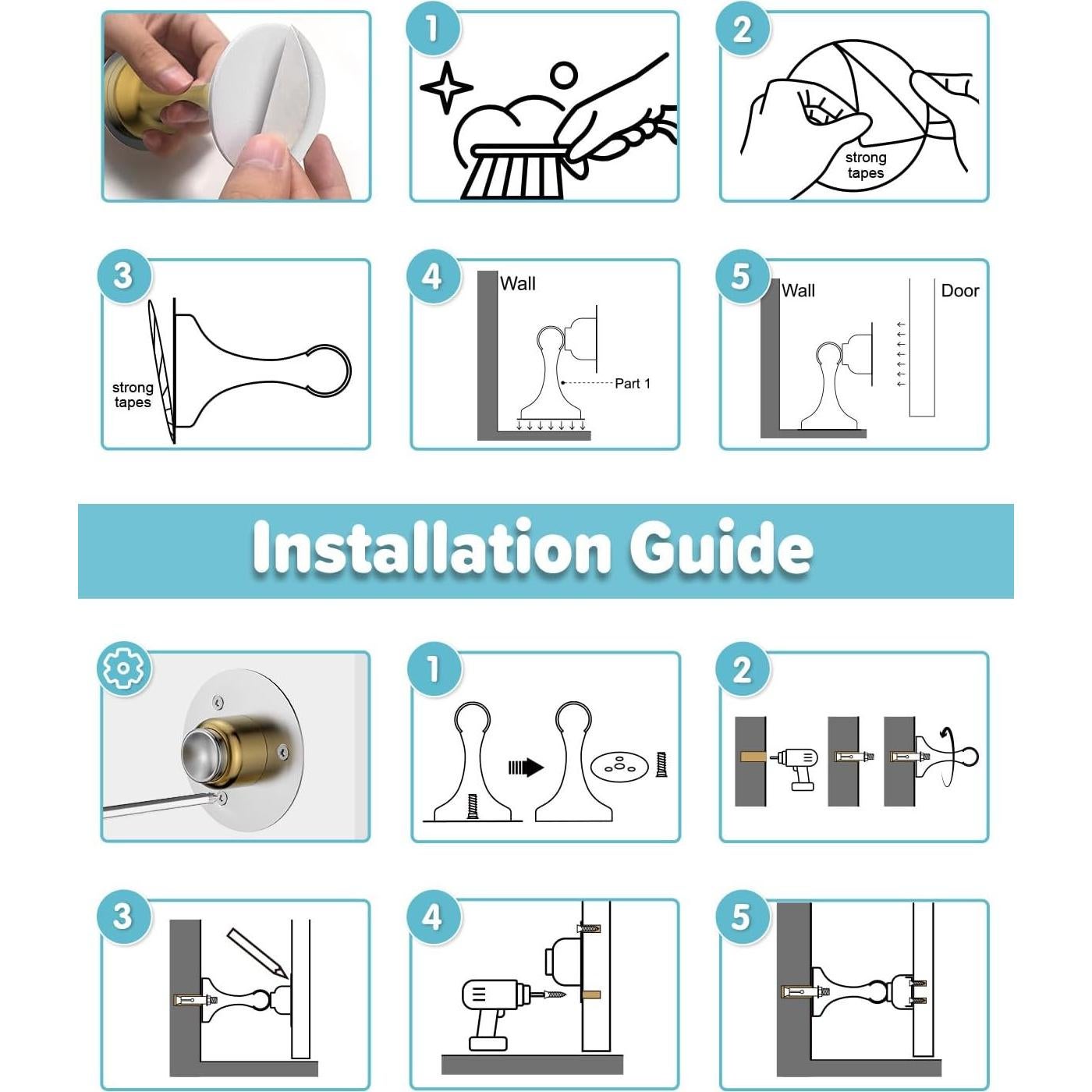 1

2

strong tapes

3

strong tapes

4

Wall

Part 1

5

Wall

Door

Installation Guide

1

2

3

4

5