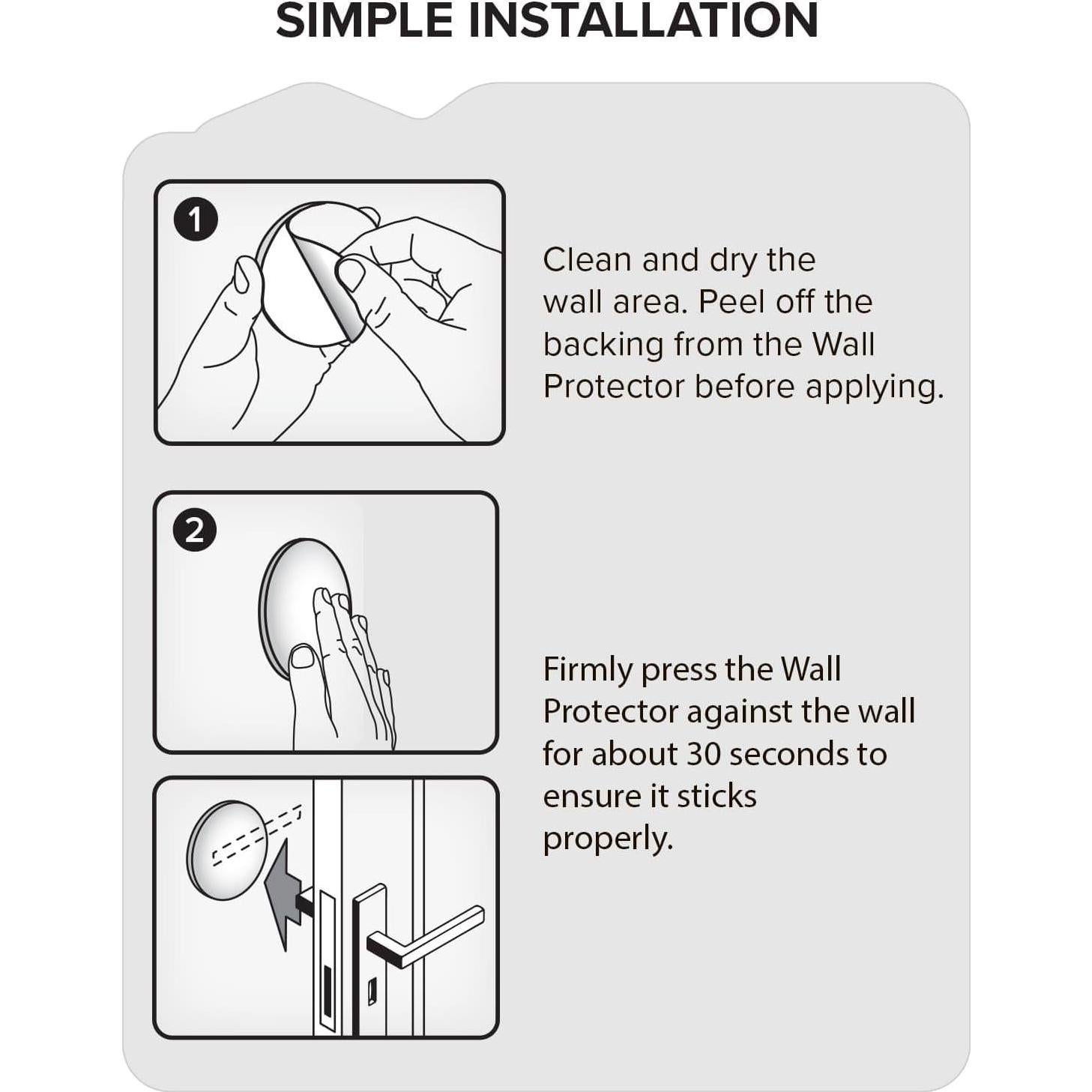 SIMPLE INSTALLATION

1

Clean and dry the wall area. Peel off the backing from the Wall Protector before applying.

2

Firmly press the Wall Protector against the wall for about 30 seconds to ensure it sticks properly.