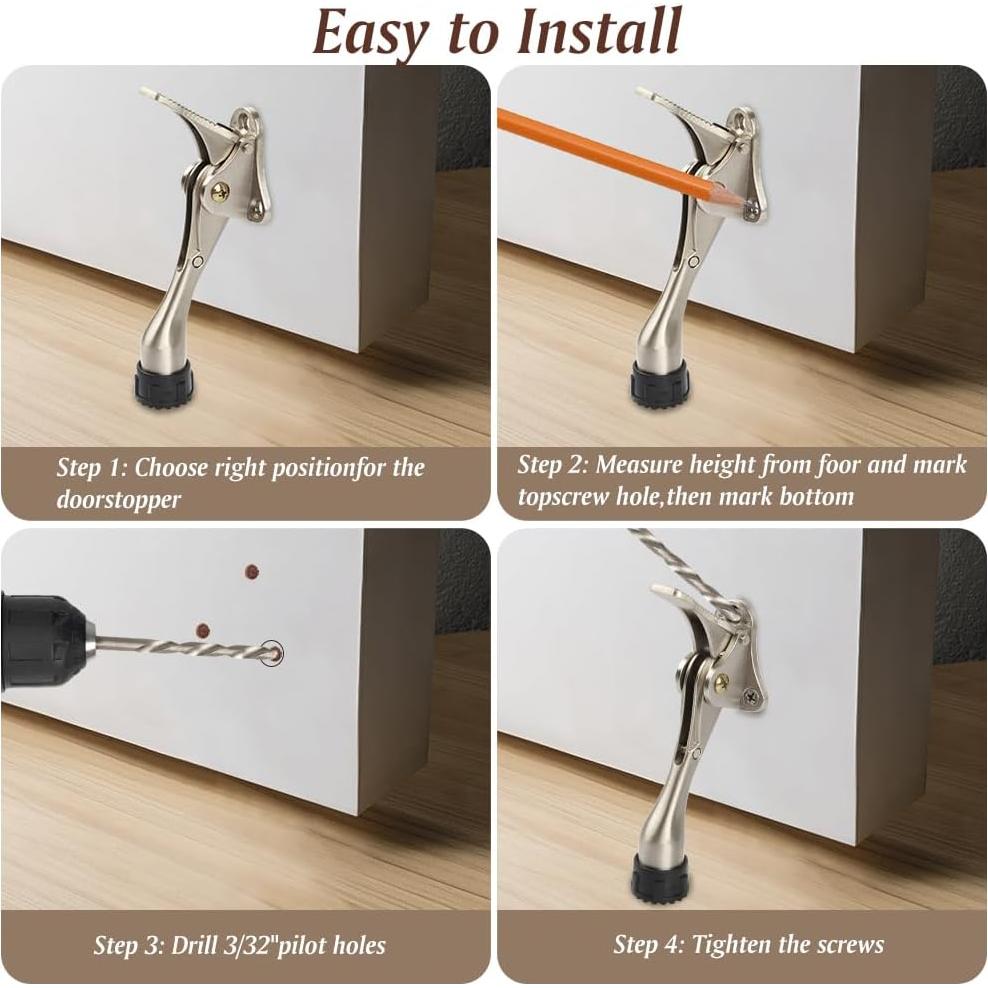 Easy to Install

Step 1: Choose right positionfor the doorstopper

Step 2: Measure height from foor and mark topscrew hole,then mark bottom

Step 3: Drill 3/32"pilot holes

Step 4: Tighten the screws