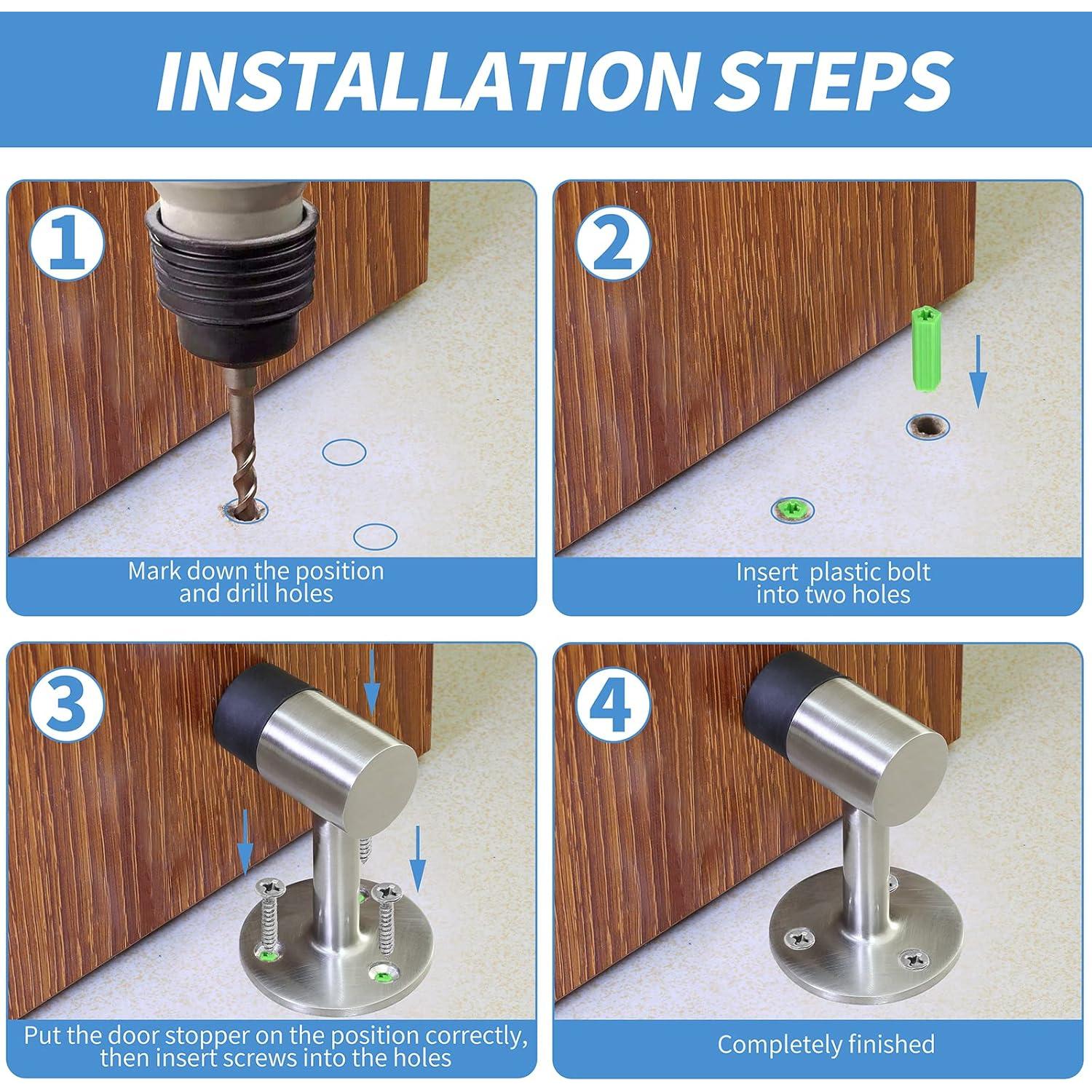 INSTALLATION STEPS

1

Mark down the position and drill holes

2

Insert  plastic bolt into two holes

3

Put the door stopper on the position correctly, then insert screws into the holes

4

Completely finished