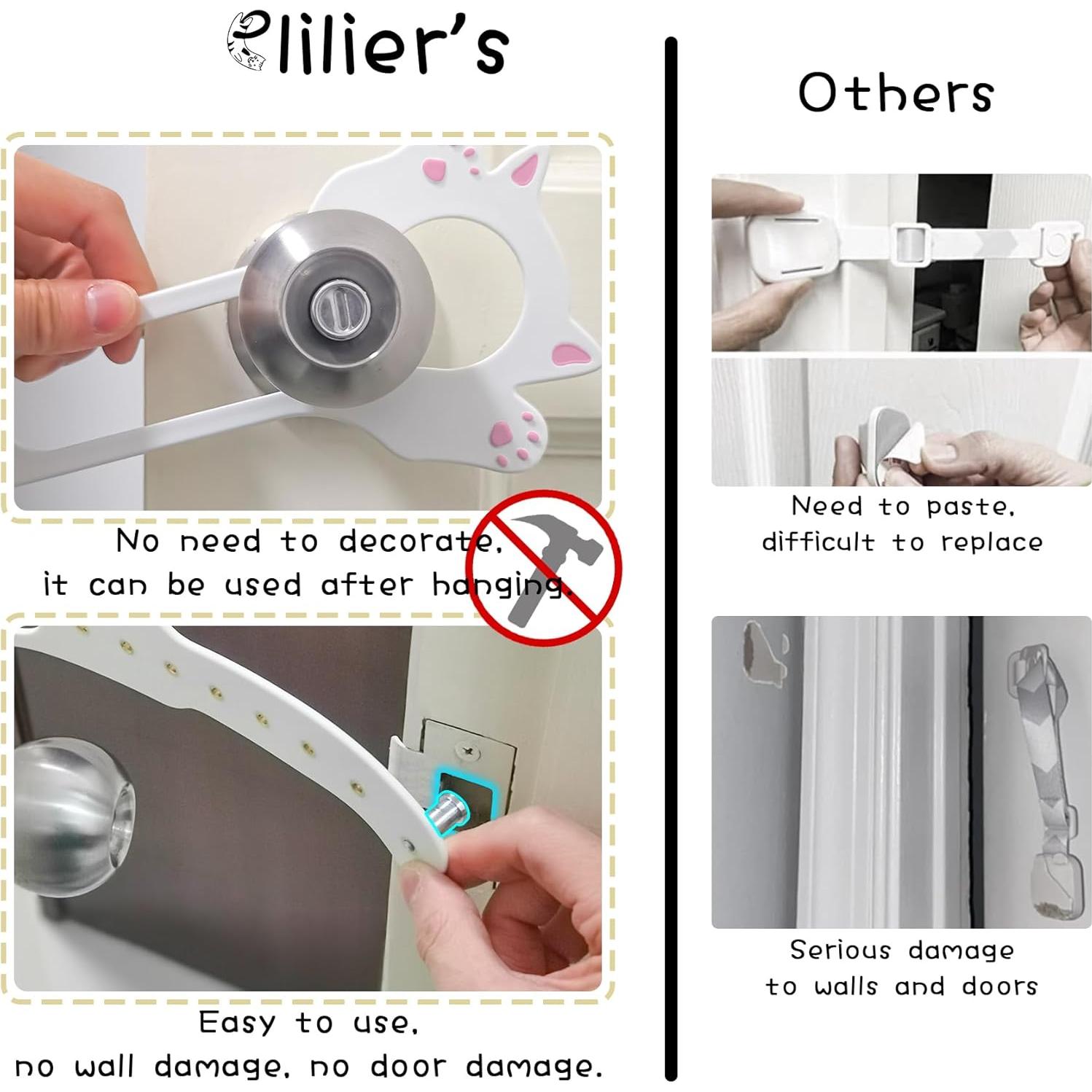 Elilier's

No need to decorate, it can be used after hanging.

Easy to use, no wall damage, no door damage.

Others

Need to paste, difficult to replace

Serious damage to walls and doors