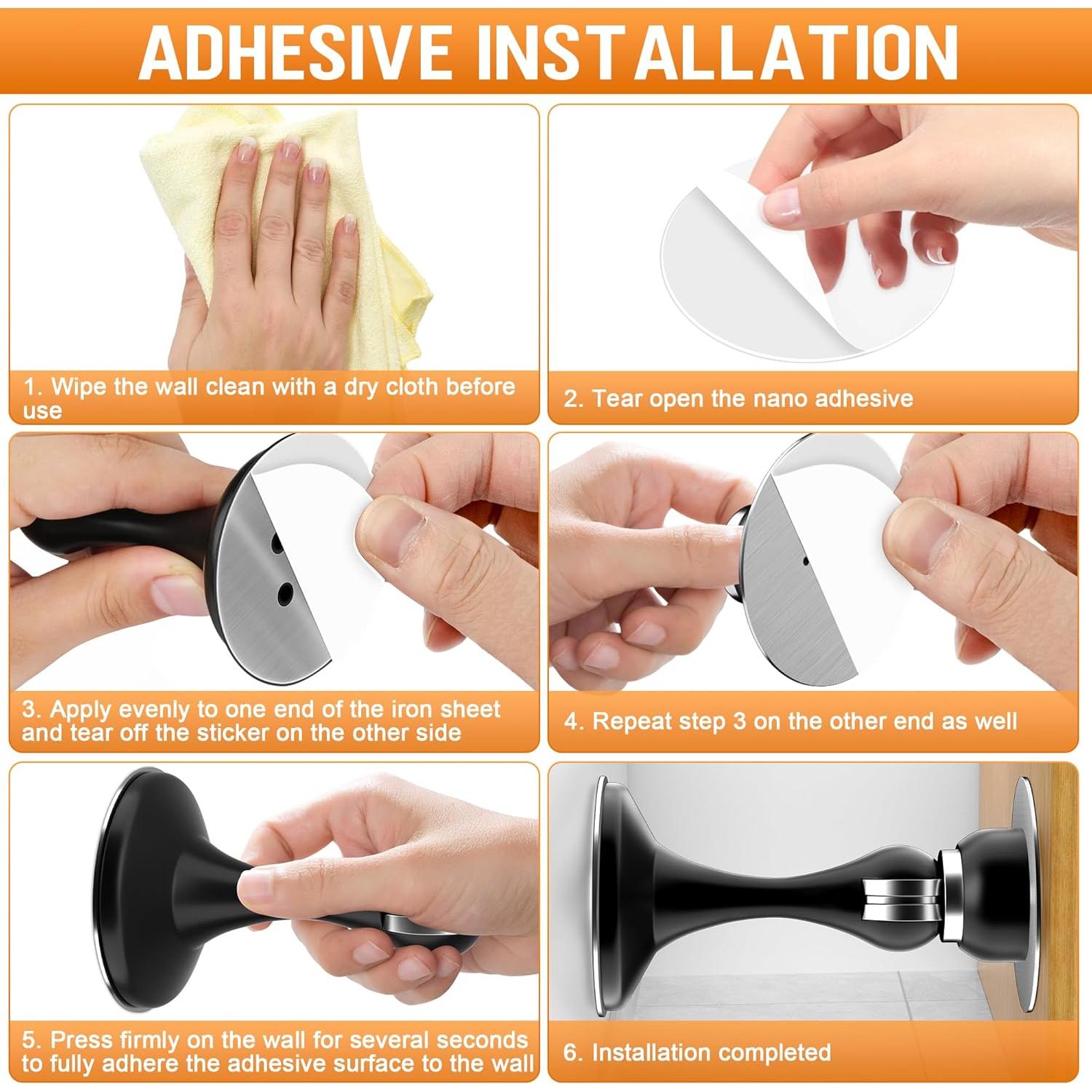 ADHESIVE INSTALLATION

1. Wipe the wall clean with a dry cloth before use

2. Tear open the nano adhesive

3. Apply evenly to one end of the iron sheet and tear off the sticker on the other side

4. Repeat step 3 on the other end as well

5. Press firmly on the wall for several seconds to fully adhere the adhesive surface to the wall

6. Installation completed