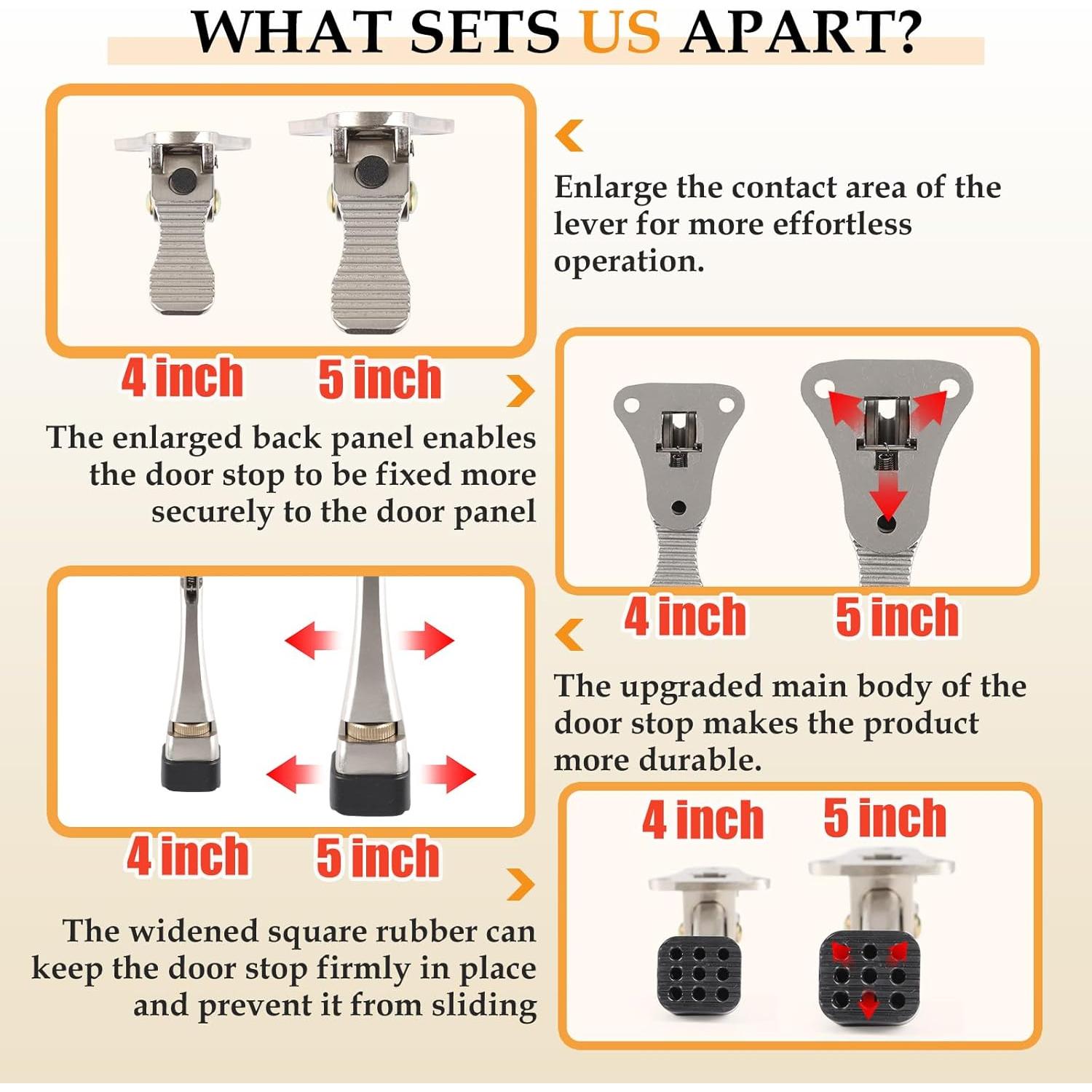 WHAT SETS US APART?

Enlarge the contact area of the lever for more effortless operation.

4 inch 5 inch

The enlarged back panel enables the door stop to be fixed more securely to the door panel

4 inch 5 inch

The upgraded main body of the door stop makes the product more durable.

4 inch 5 inch

The widened square rubber can keep the door stop firmly in place and prevent it from sliding

4 inch 5 inch