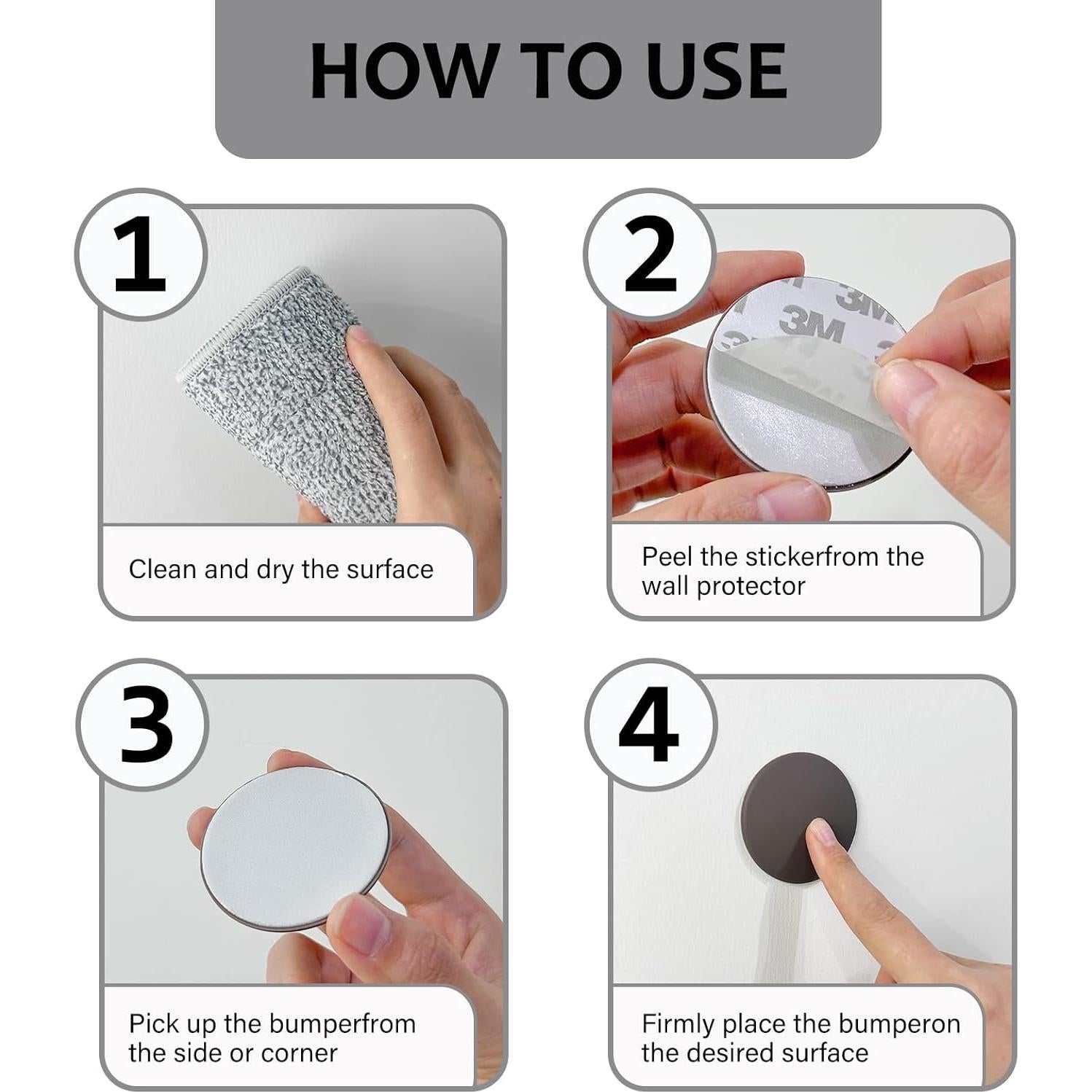 HOW TO USE

1

Clean and dry the surface

2

3M

3M

Peel the stickerfrom the wall protector

3

Pick up the bumperfrom the side or corner

4

Firmly place the bumperon the desired surface