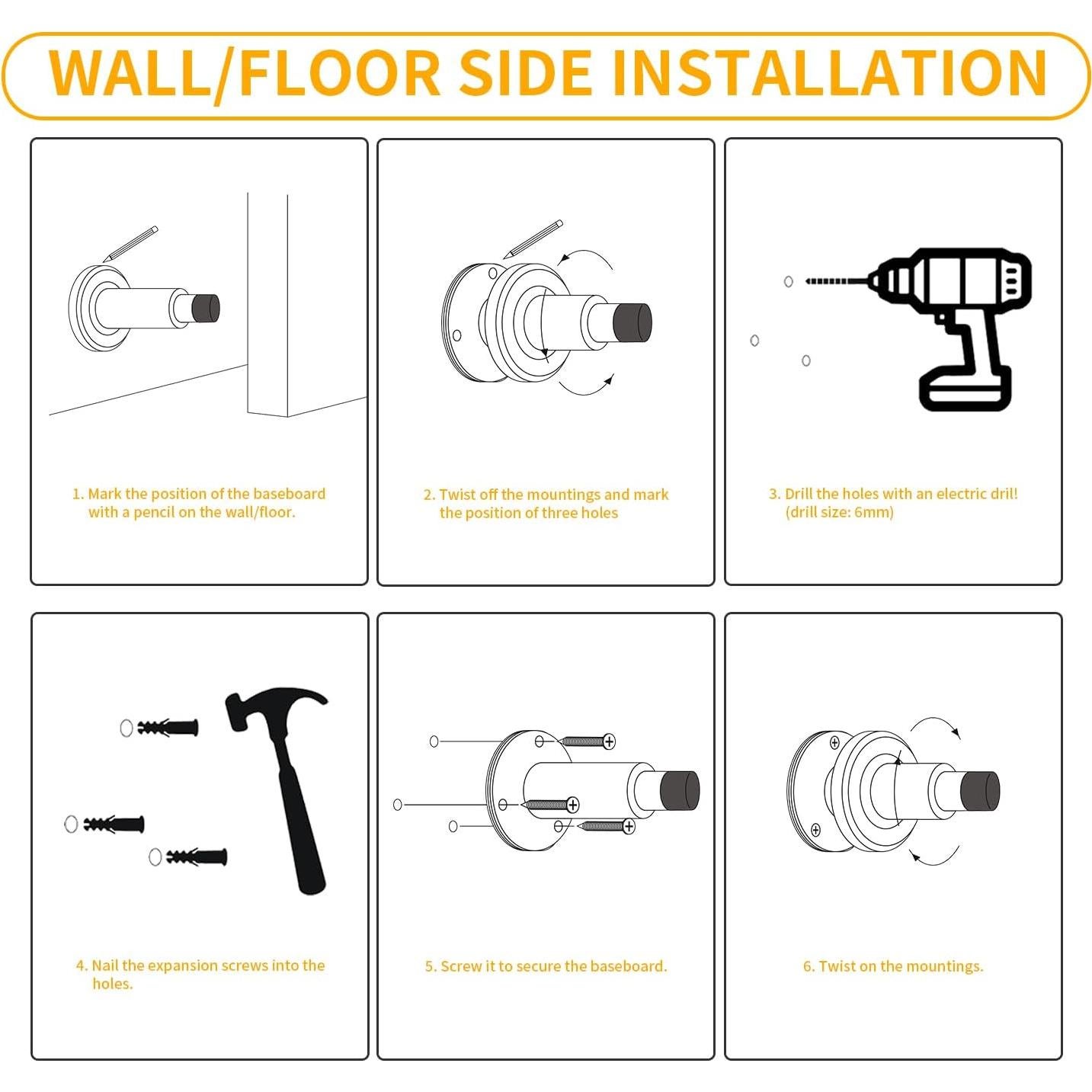 WALL/FLOOR SIDE INSTALLATION

1. Mark the position of the baseboard with a pencil on the wall/floor.

2. Twist off the mountings and mark the position of three holes

3. Drill the holes with an electric dril! (drill size: 6mm)

4. Nail the expansion screws into the holes.

5. Screw it to secure the baseboard.

6. Twist on the mountings.