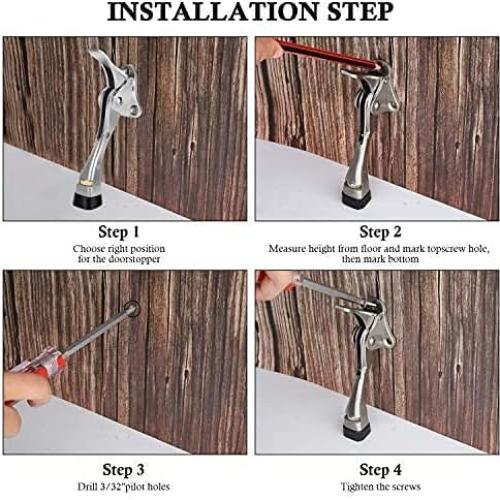 INSTALLATION STEP

Step 1
Choose right position for the doorstopper

Step 2
Measure height from floor and mark topscrew hole, then mark bottom

Step 3
Drill 3/32"pilot holes

Step 4
Tighten the screws