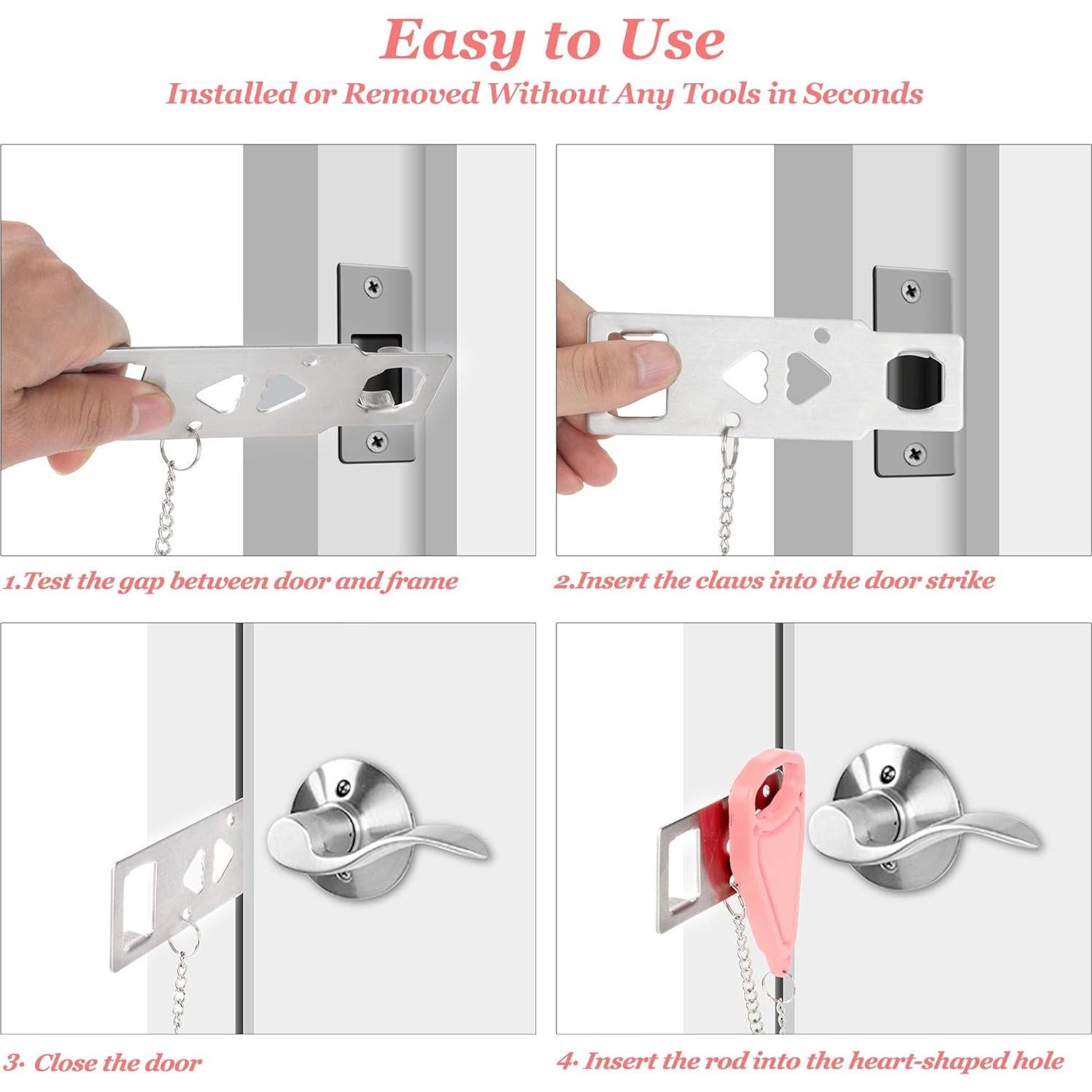 Easy to Use

Installed or Removed Without Any Tools in Seconds

1.Test the gap between door and frame

2.Insert the claws into the door strike

3· Close the door

4· Insert the rod into the heart-shaped hole