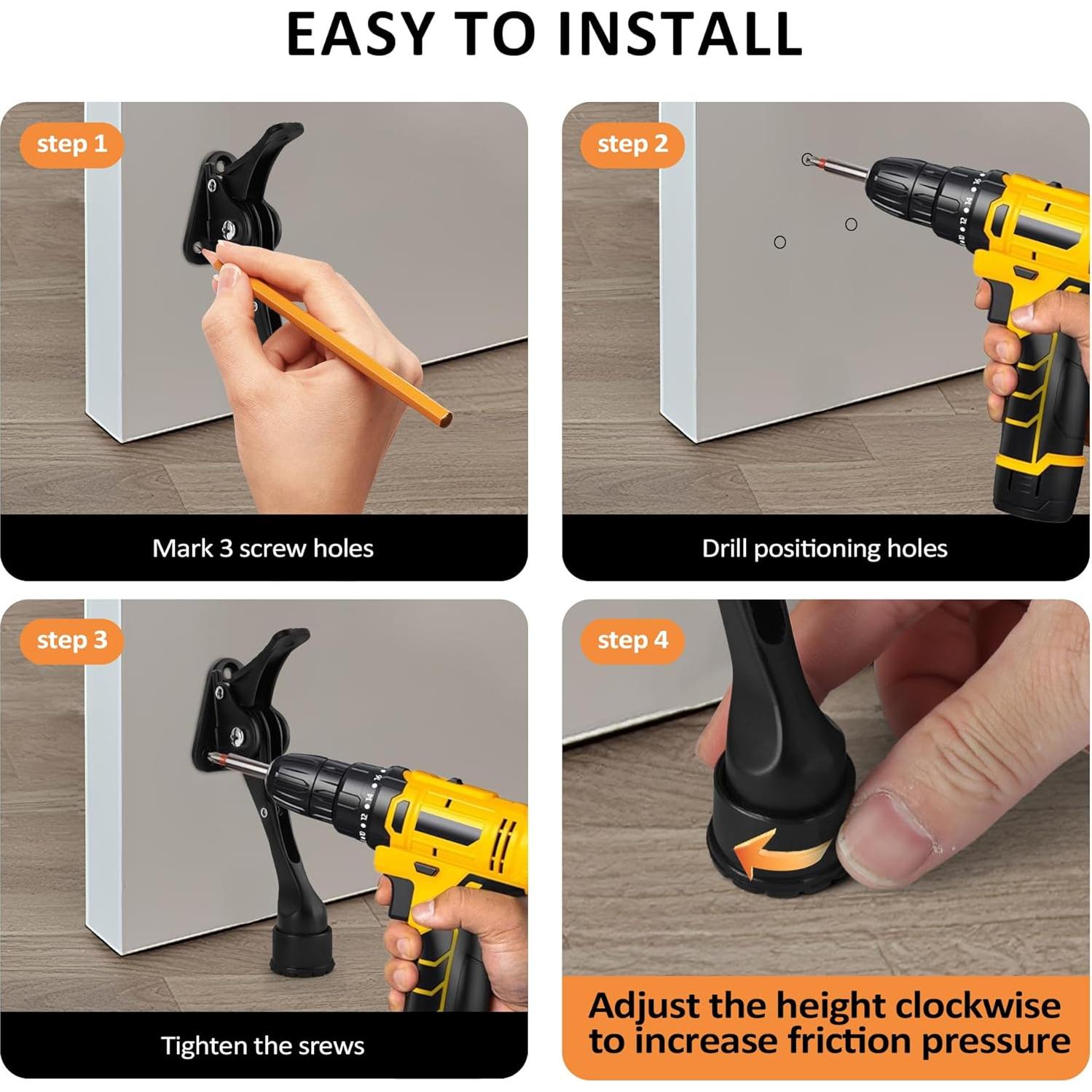 EASY TO INSTALL

step 1

Mark 3 screw holes

step 2

Drill positioning holes

step 3

Tighten the srews

step 4

Adjust the height clockwise to increase friction pressure