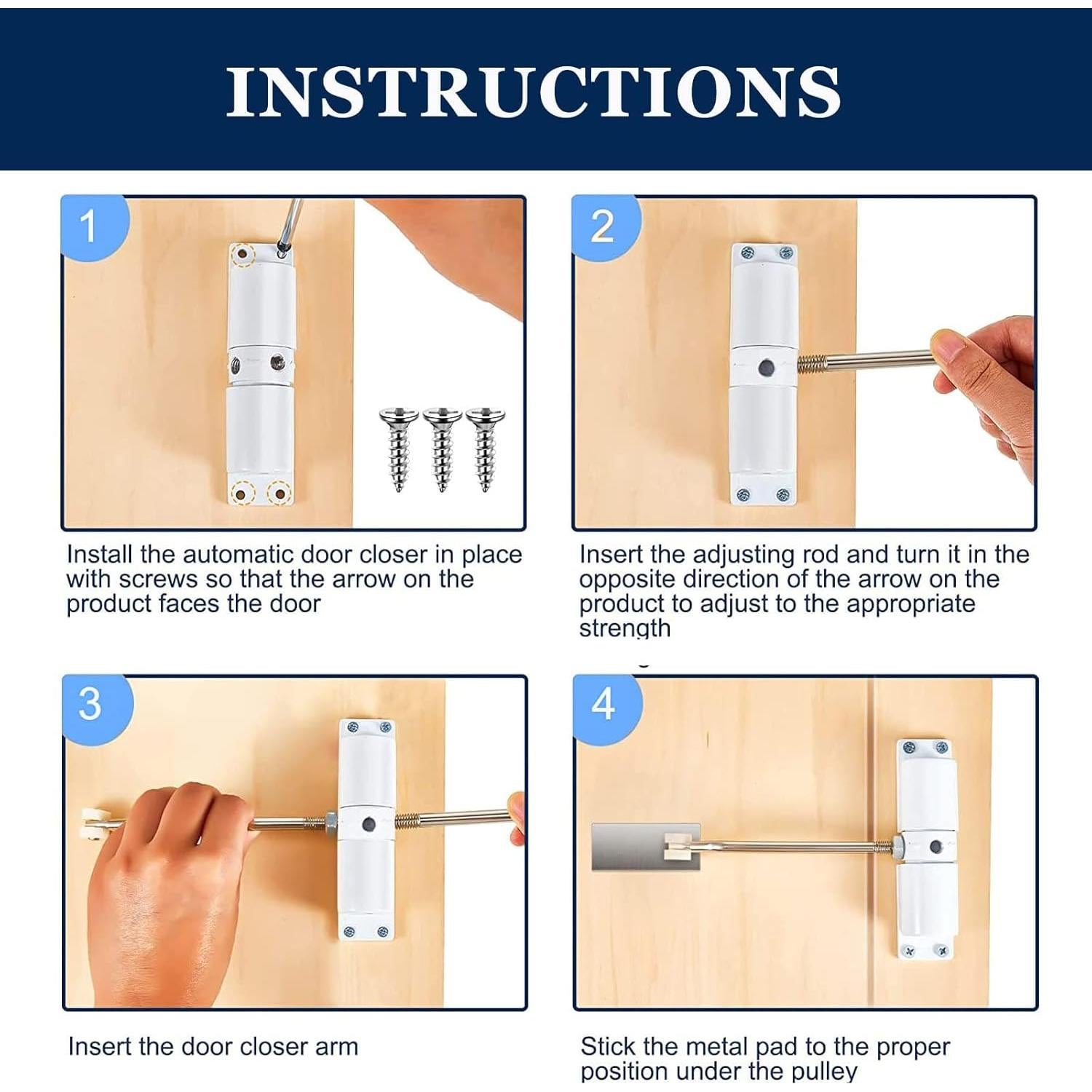 INSTRUCTIONS

1

Install the automatic door closer in place with screws so that the arrow on the product faces the door

2

Insert the adjusting rod and turn it in the opposite direction of the arrow on the product to adjust to the appropriate strength

3

Insert the door closer arm

4

Stick the metal pad to the proper position under the pulley