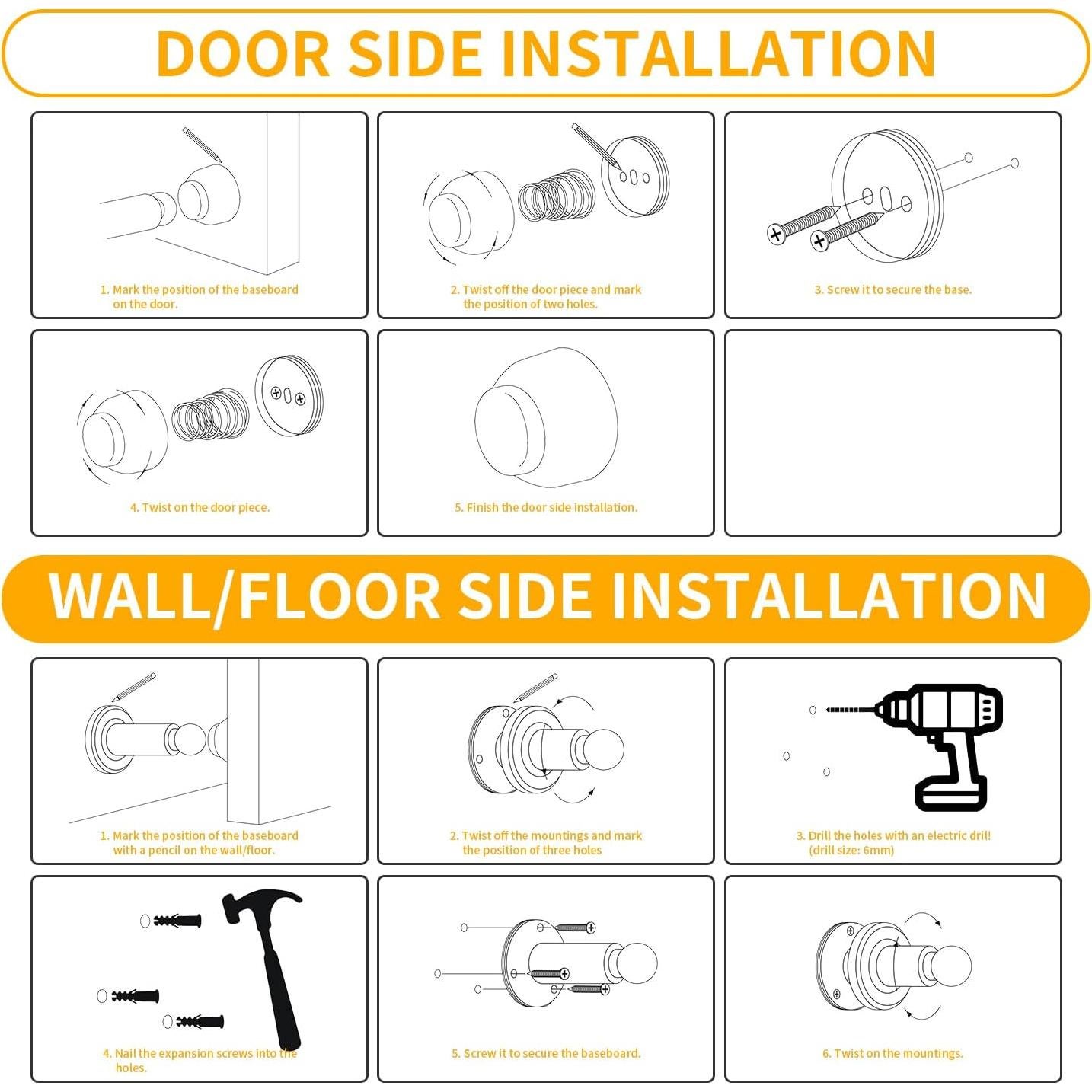 DOOR SIDE INSTALLATION

1. Mark the position of the baseboard on the door.

2. Twist off the door piece and mark the position of two holes.

3. Screw it to secure the base.

4. Twist on the door piece.

5. Finish the door side installation.

WALL/FLOOR SIDE INSTALLATION

1. Mark the position of the baseboard with a pencil on the wall/floor.

2. Twist off the mountings and mark the position of three holes

3. Drill the holes with an electric dril! (drill size: 6mm)

4. Nail the expansion screws into the holes.

5. Screw it to secure the baseboard.

6. Twist on the mountings.