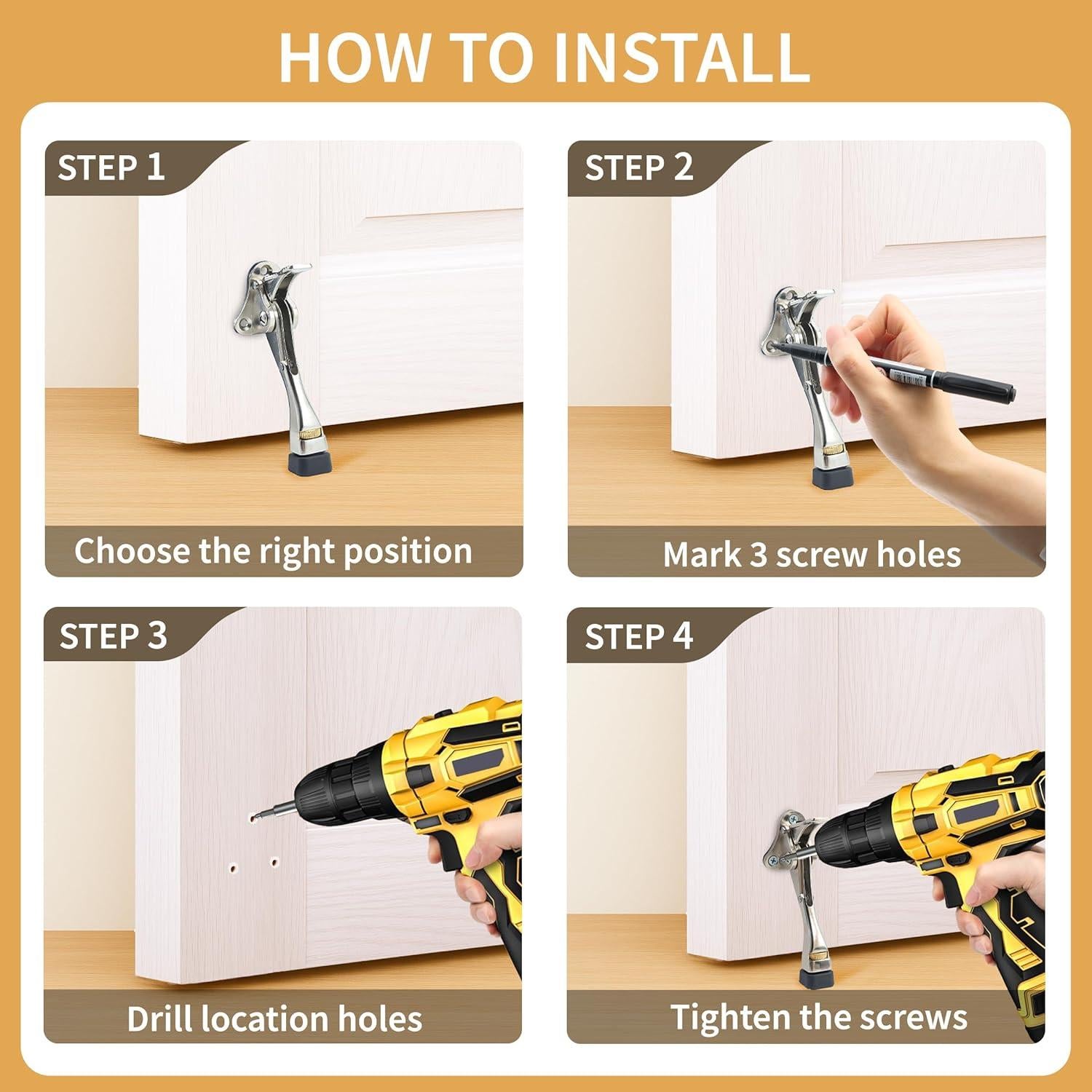 HOW TO INSTALL

STEP 1

Choose the right position

STEP 2

Mark 3 screw holes

STEP 3

Drill location holes

STEP 4

Tighten the screws