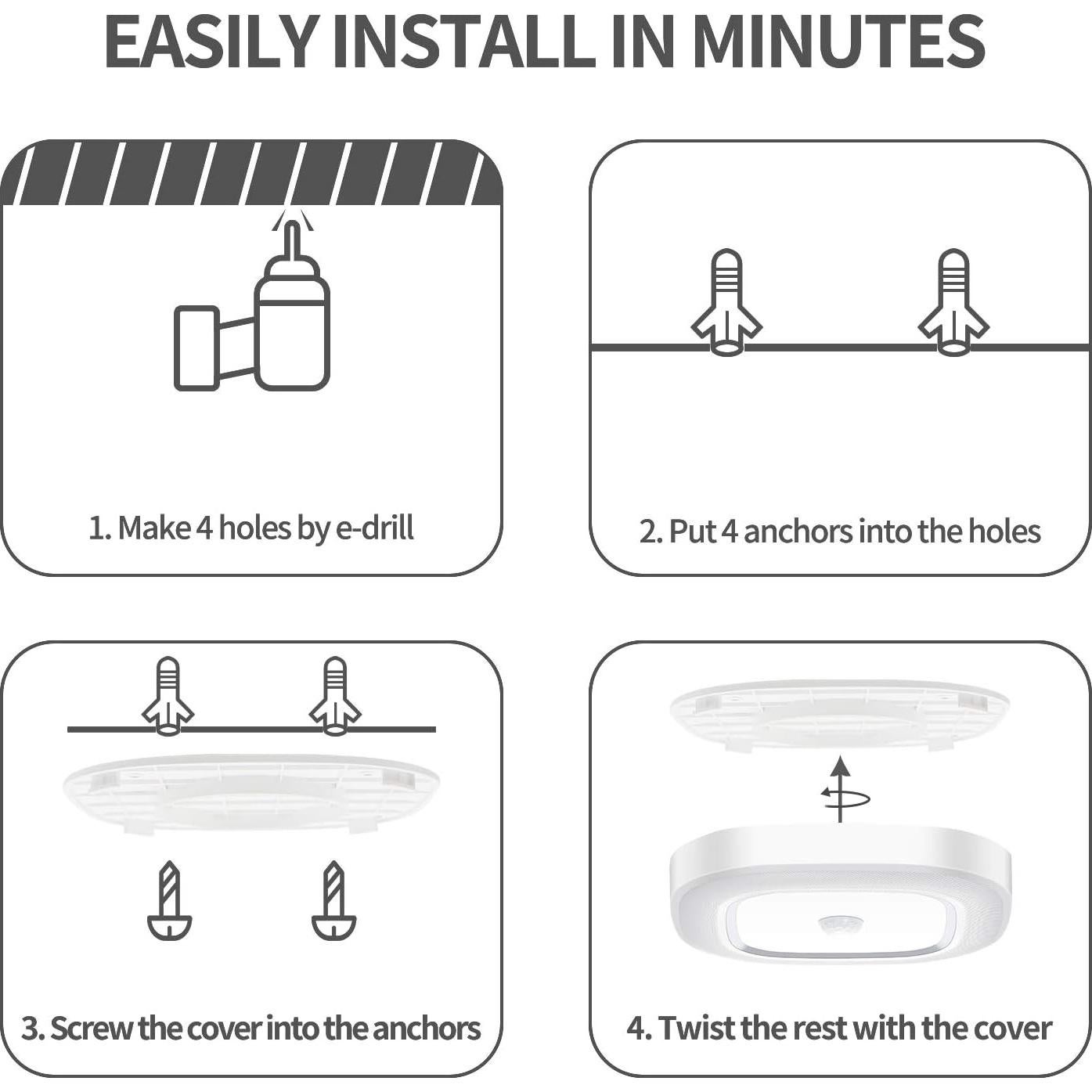 EASILY INSTALL IN MINUTES

1. Make 4 holes by e-drill

2. Put 4 anchors into the holes

3. Screw the cover into the anchors

4. Twist the rest with the cover