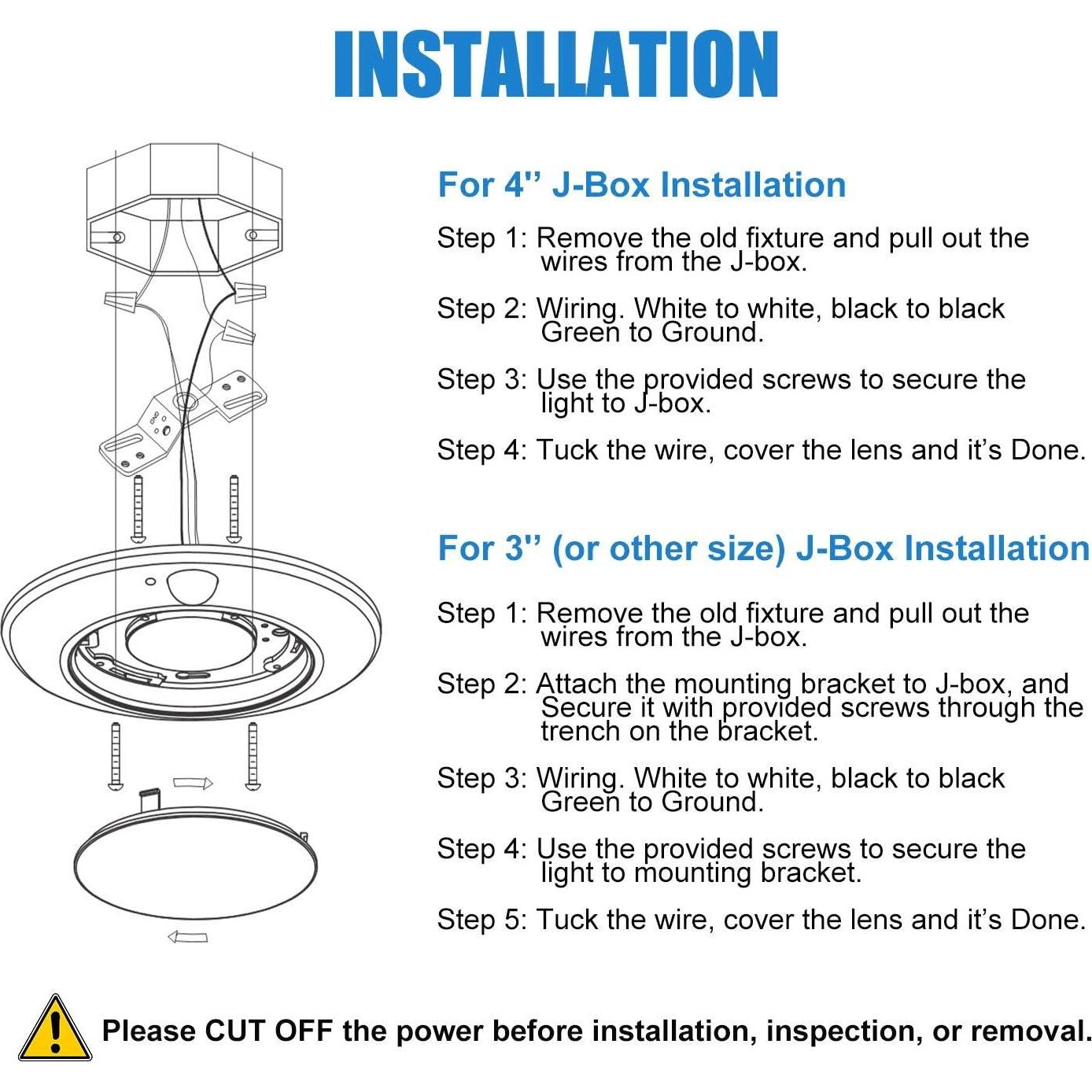 INSTALLATION

For 4'' J-Box Installation

Step 1: Remove the old fixture and pull out the wires from the J-box.

Step 2: Wiring. White to white, black to black Green to Ground.

Step 3: Use the provided screws to secure the light to J-box.

Step 4: Tuck the wire, cover the lens and it's Done.

For 3'' (or other size) J-Box Installation

Step 1: Remove the old fixture and pull out the wires from the J-box.

Step 2: Attach the mounting bracket to J-box, and Secure it with provided screws through the trench on the bracket.

Step 3: Wiring. White to white, black to black Green to Ground.

Step 4: Use the provided screws to secure the light to mounting bracket.

Step 5: Tuck the wire, cover the lens and it's Done.

Please CUT OFF the power before installation, inspection, or removal.