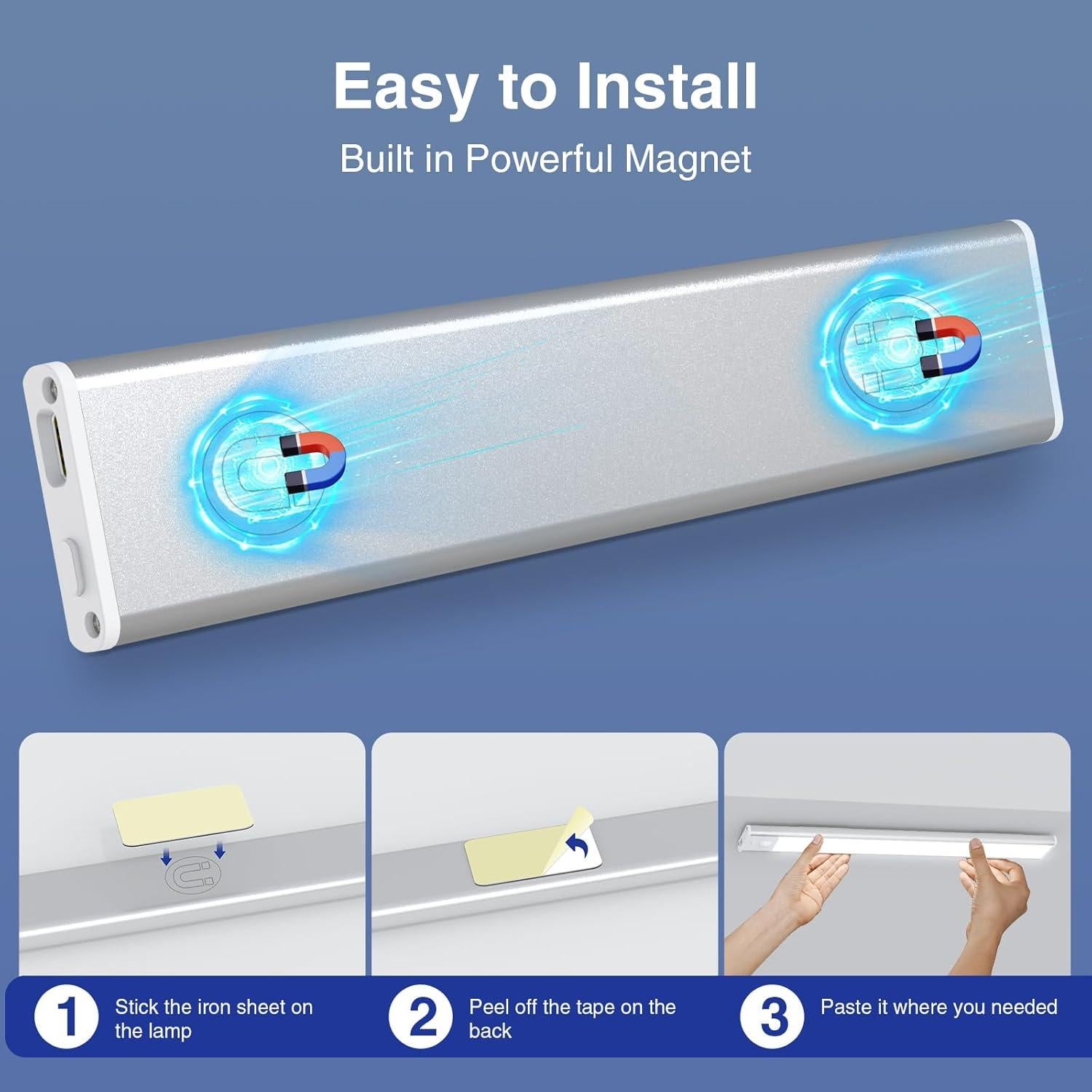 Easy to Install

Built in Powerful Magnet

1 Stick the iron sheet on the lamp

2 Peel off the tape on the back

3 Paste it where you needed