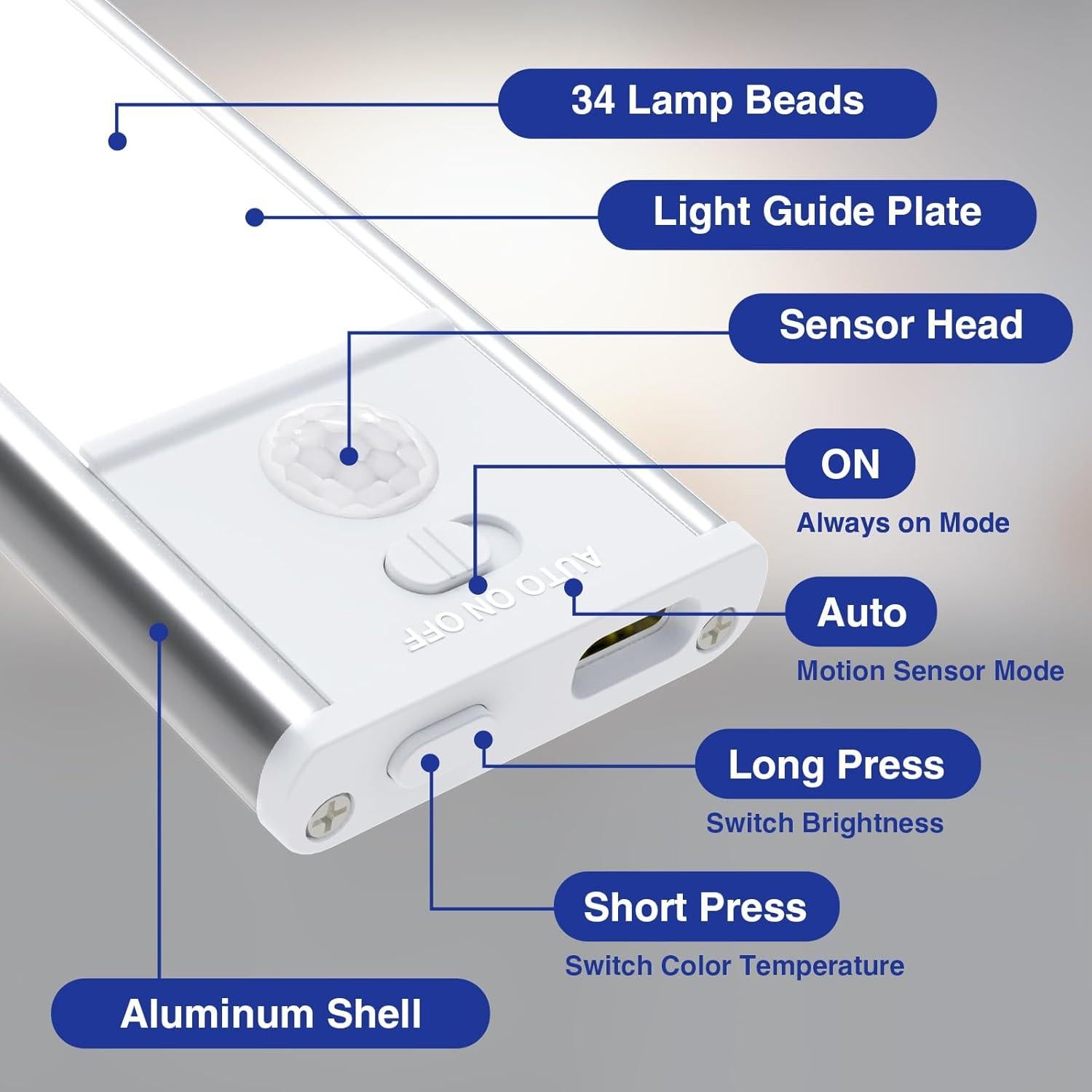 34 Lamp Beads

Light Guide Plate

Sensor Head

ON
Always on Mode

AUTO ON OFF

Auto
Motion Sensor Mode

Long Press
Switch Brightness

Short Press
Switch Color Temperature

Aluminum Shell