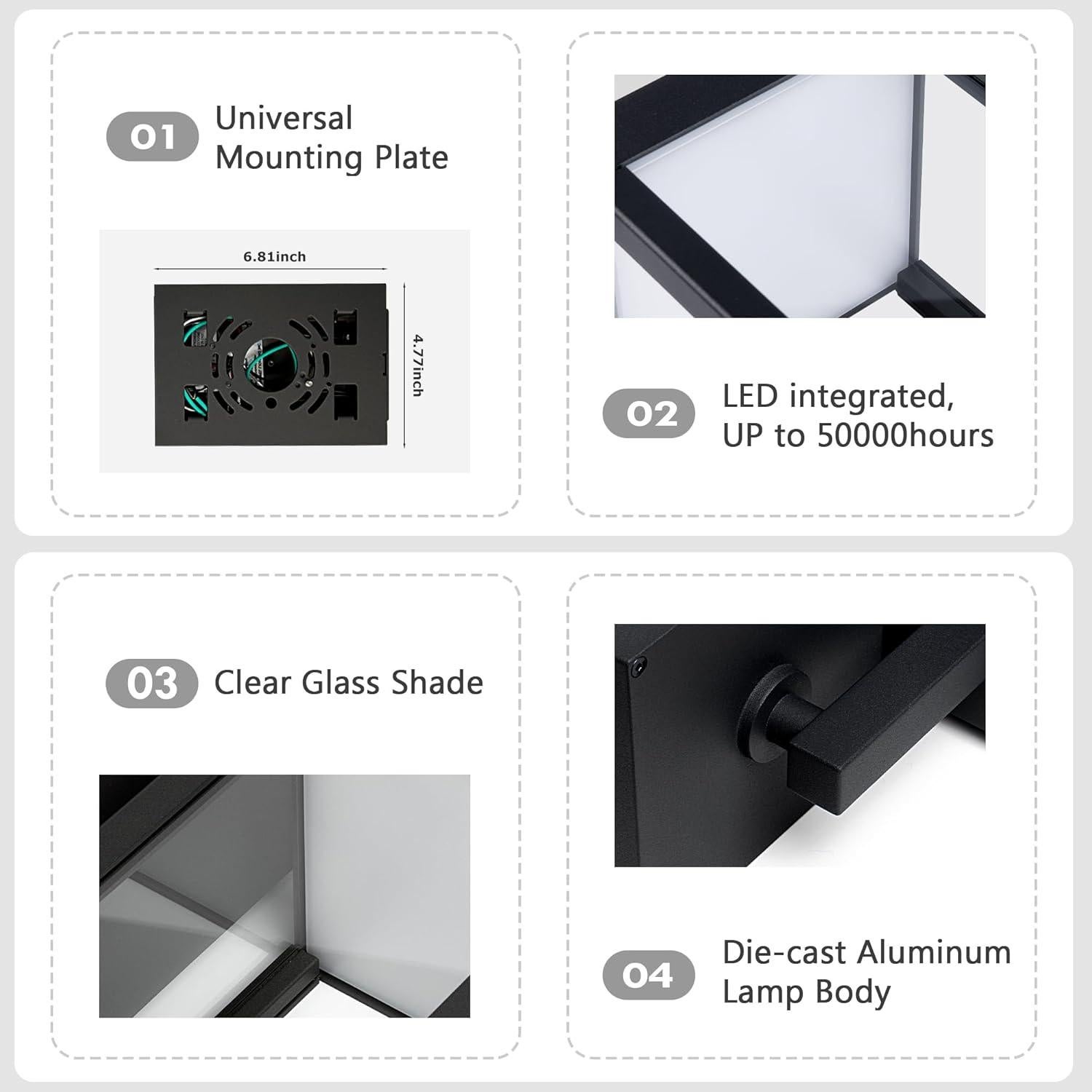 01 Universal Mounting Plate

6.81inch

4.77inch

02 LED integrated, UP to 50000hours

03 Clear Glass Shade

04 Die-cast Aluminum Lamp Body