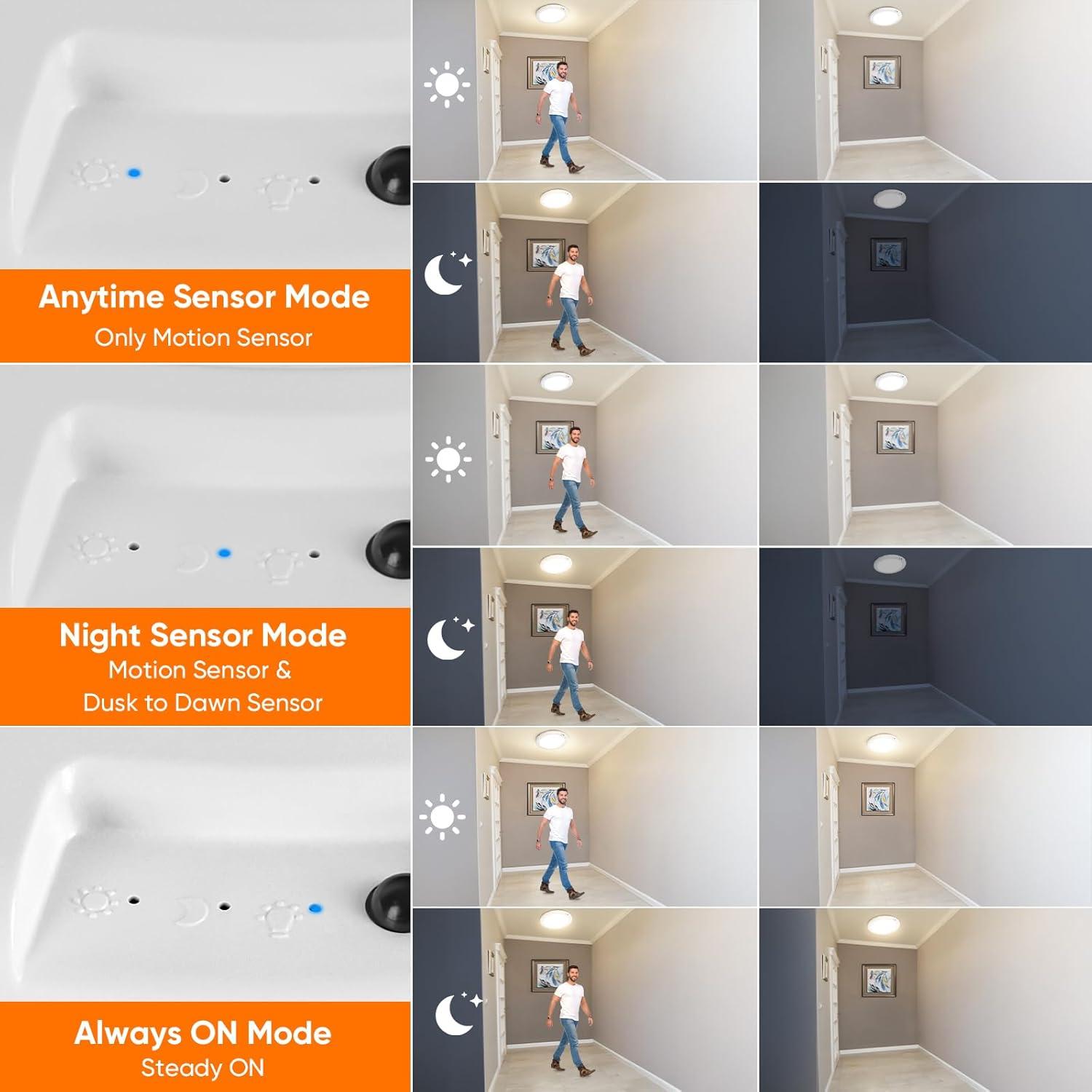 Anytime Sensor Mode
Only Motion Sensor

Night Sensor Mode
Motion Sensor &
Dusk to Dawn Sensor

Always ON Mode
Steady ON