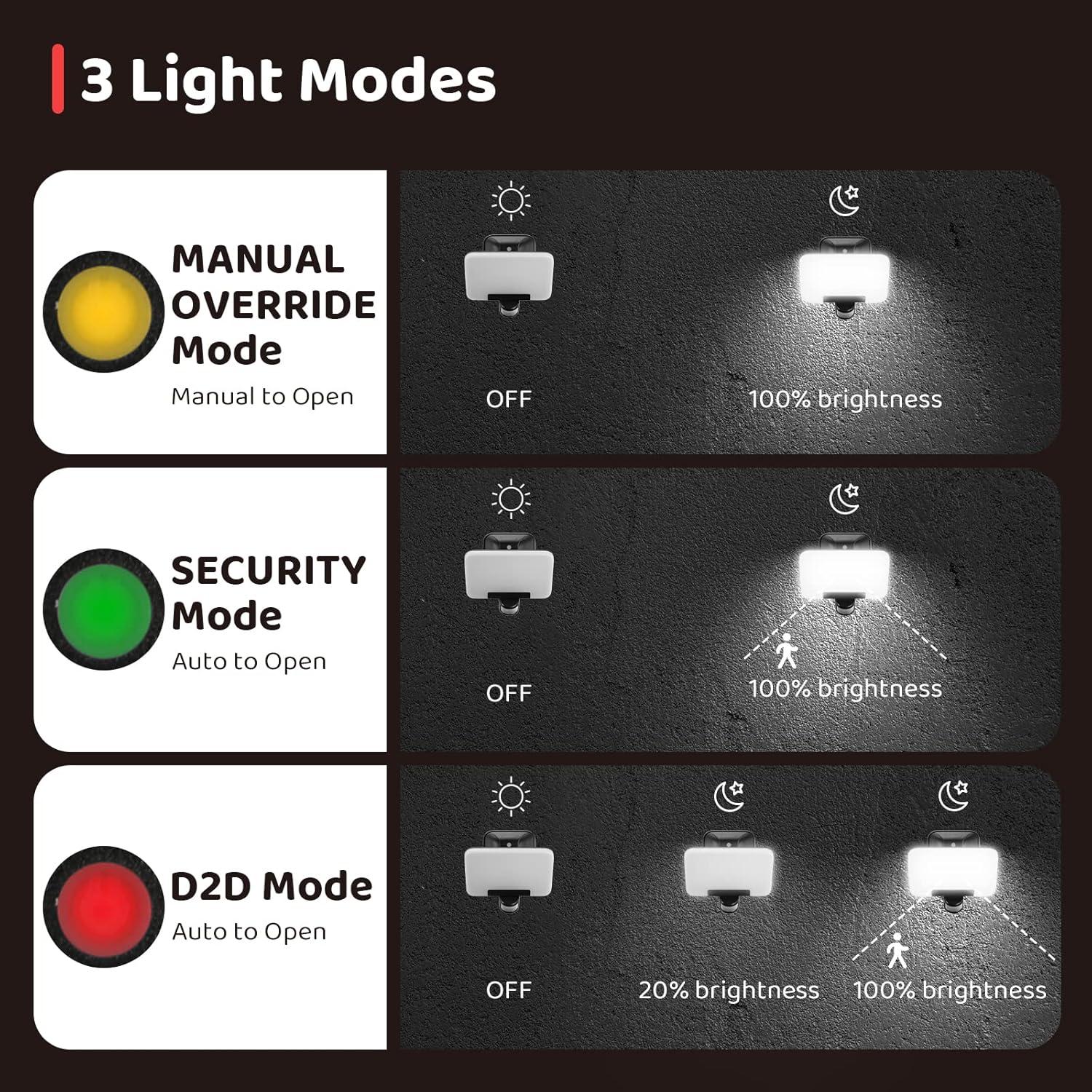 3 Light Modes

MANUAL OVERRIDE Mode
Manual to Open

OFF

100% brightness

SECURITY Mode
Auto to Open

OFF

100% brightness

D2D Mode
Auto to Open

OFF

20% brightness

100% brightness