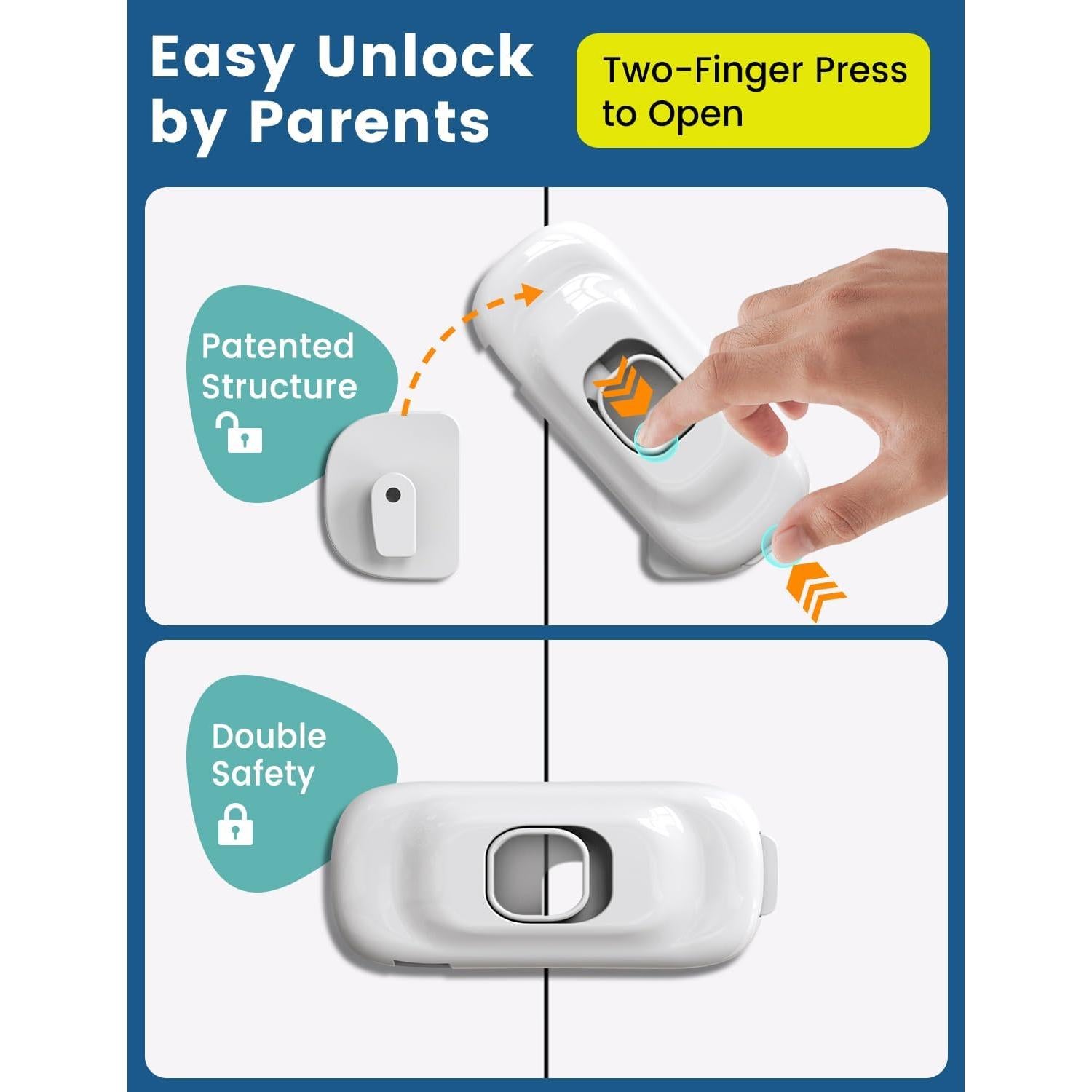 Easy Unlock by Parents

Two-Finger Press to Open

Patented Structure

Double Safety