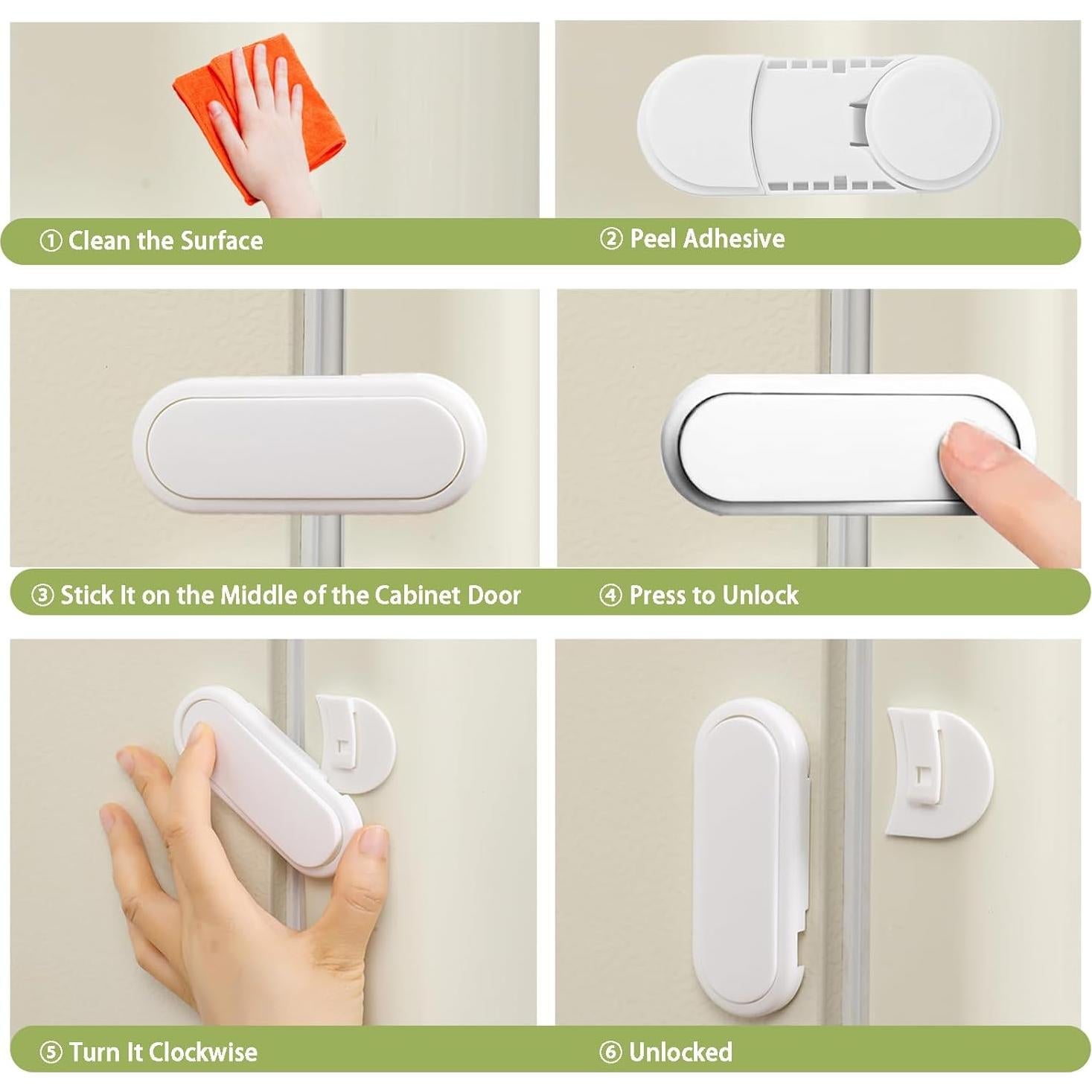 ① Clean the Surface

② Peel Adhesive

③ Stick It on the Middle of the Cabinet Door

④ Press to Unlock

⑤ Turn It Clockwise

⑥ Unlocked