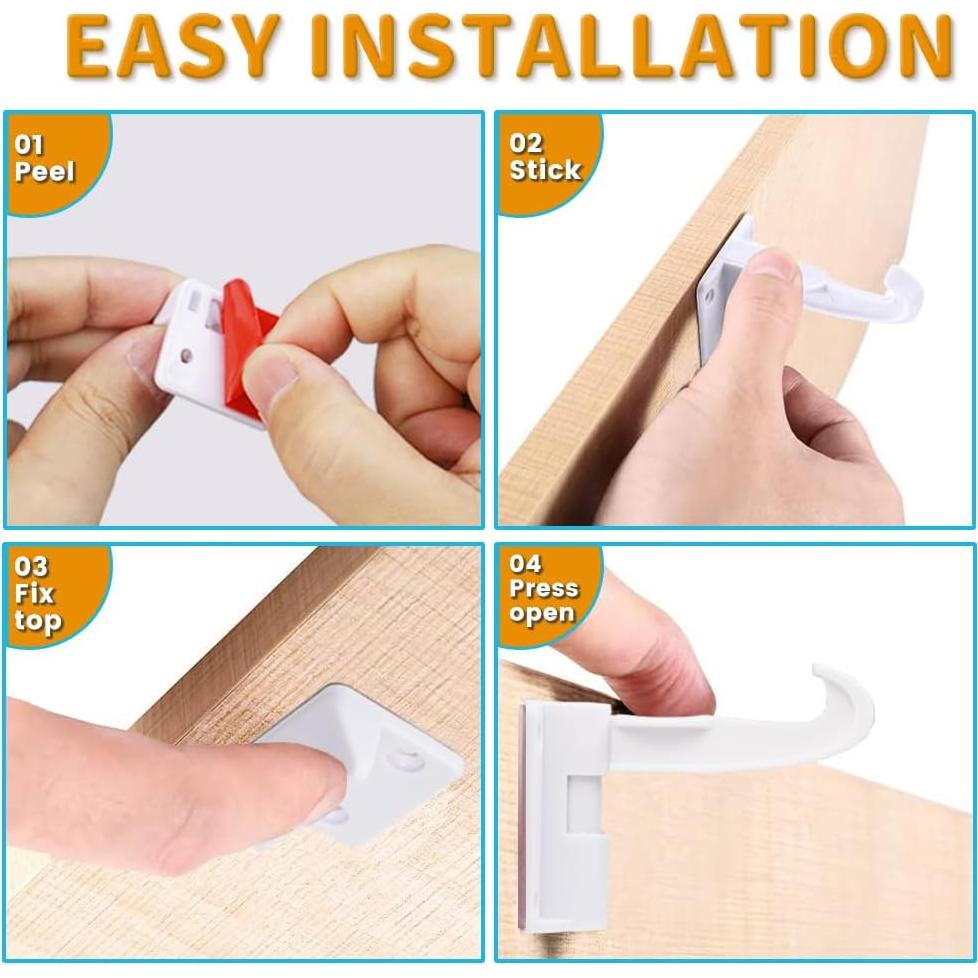 EASY INSTALLATION

01 Peel

02 Stick

03 Fix top

04 Press open