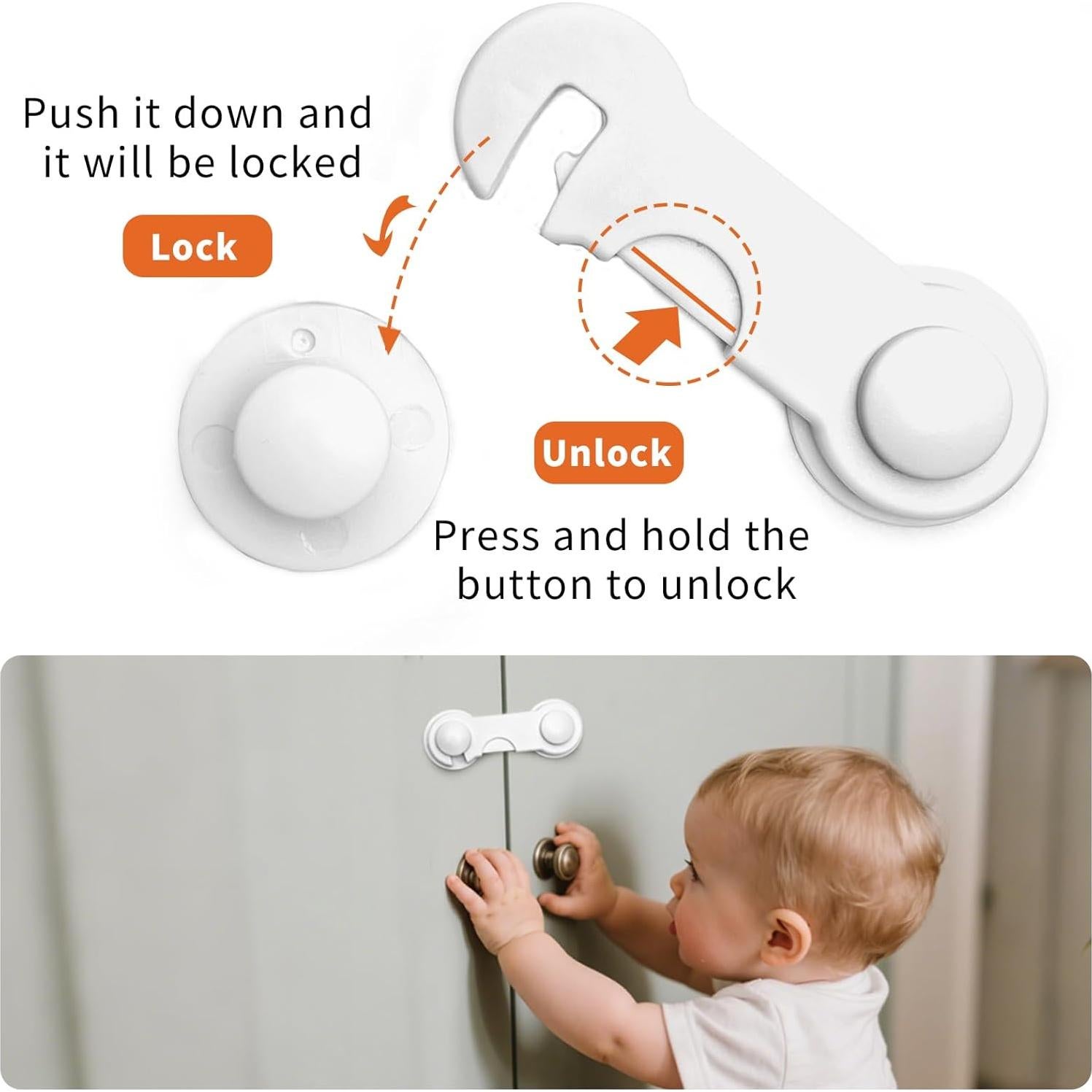 Push it down and it will be locked

Lock

Unlock

Press and hold the button to unlock