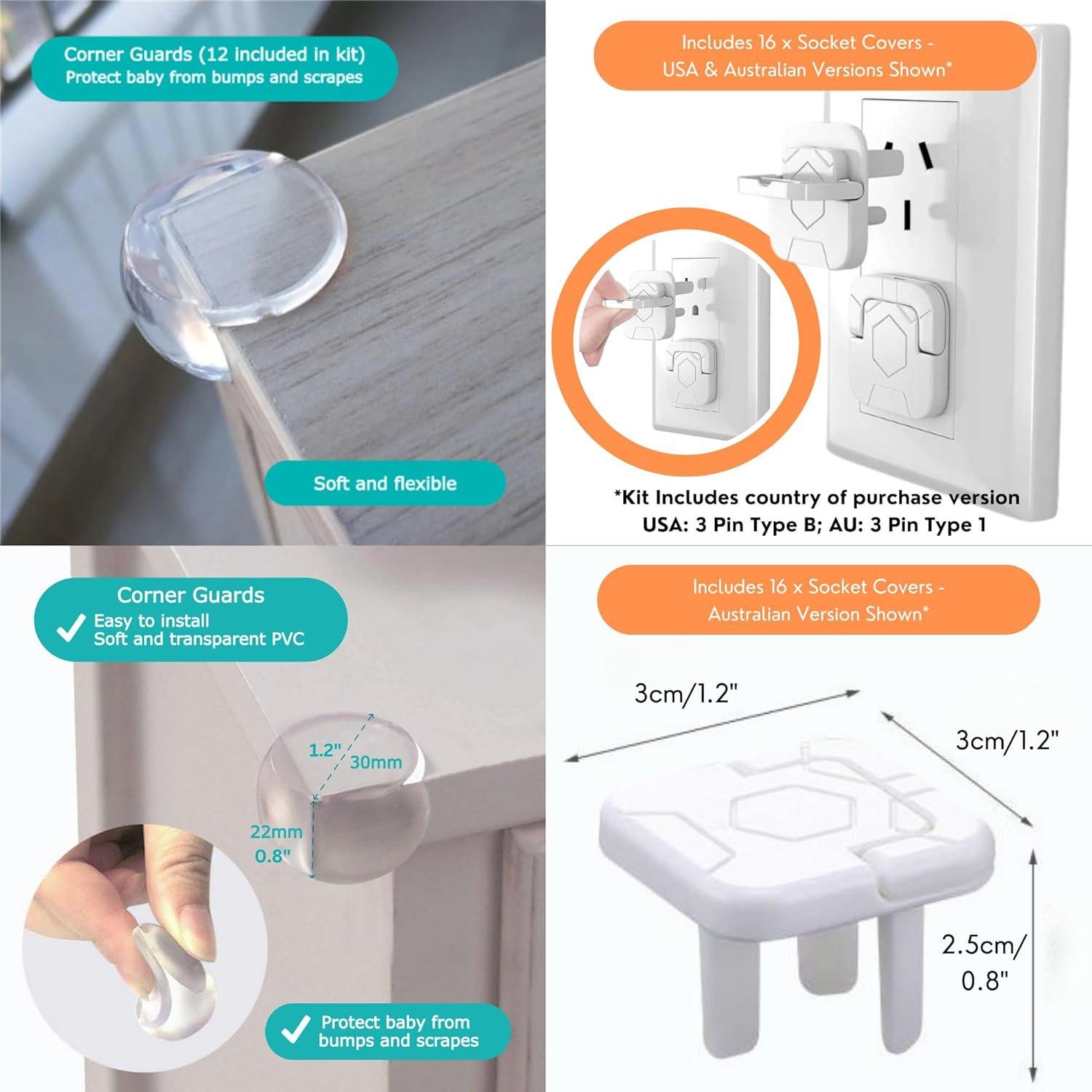 Corner Guards (12 included in kit)
Protect baby from bumps and scrapes

Soft and flexible

Includes 16 x Socket Covers - USA & Australian Versions Shown*

*Kit Includes country of purchase version
USA: 3 Pin Type B; AU: 3 Pin Type 1

Corner Guards
Easy to install
Soft and transparent PVC

1.2"
30mm
22mm
0.8"

Protect baby from bumps and scrapes

Includes 16 x Socket Covers - Australian Version Shown*

3cm/1.2"
3cm/1.2"
2.5cm/ 0.8"