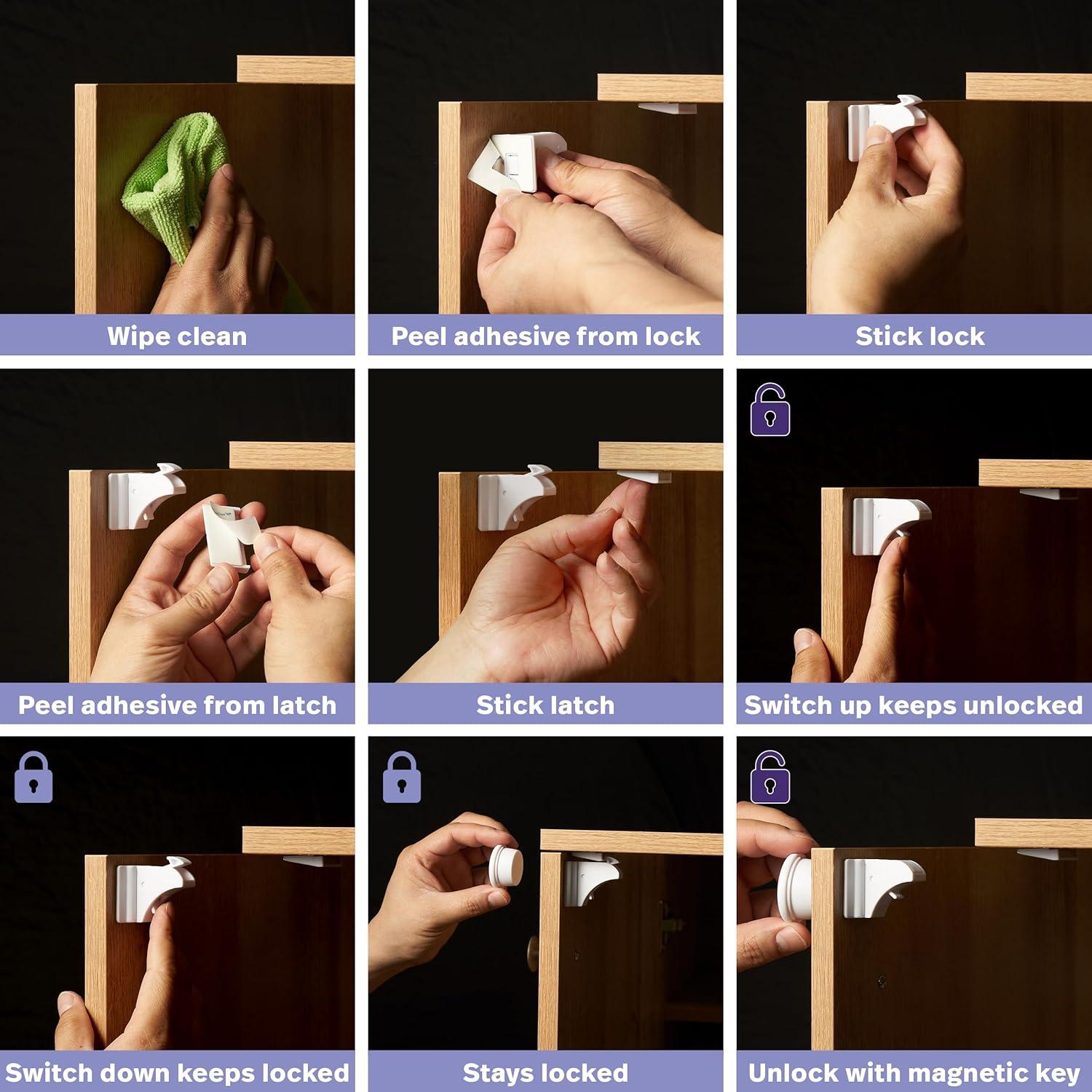 Wipe clean

Peel adhesive from lock

Stick lock

Peel adhesive from latch

Stick latch

Switch up keeps unlocked

Switch down keeps locked

Stays locked

Unlock with magnetic key