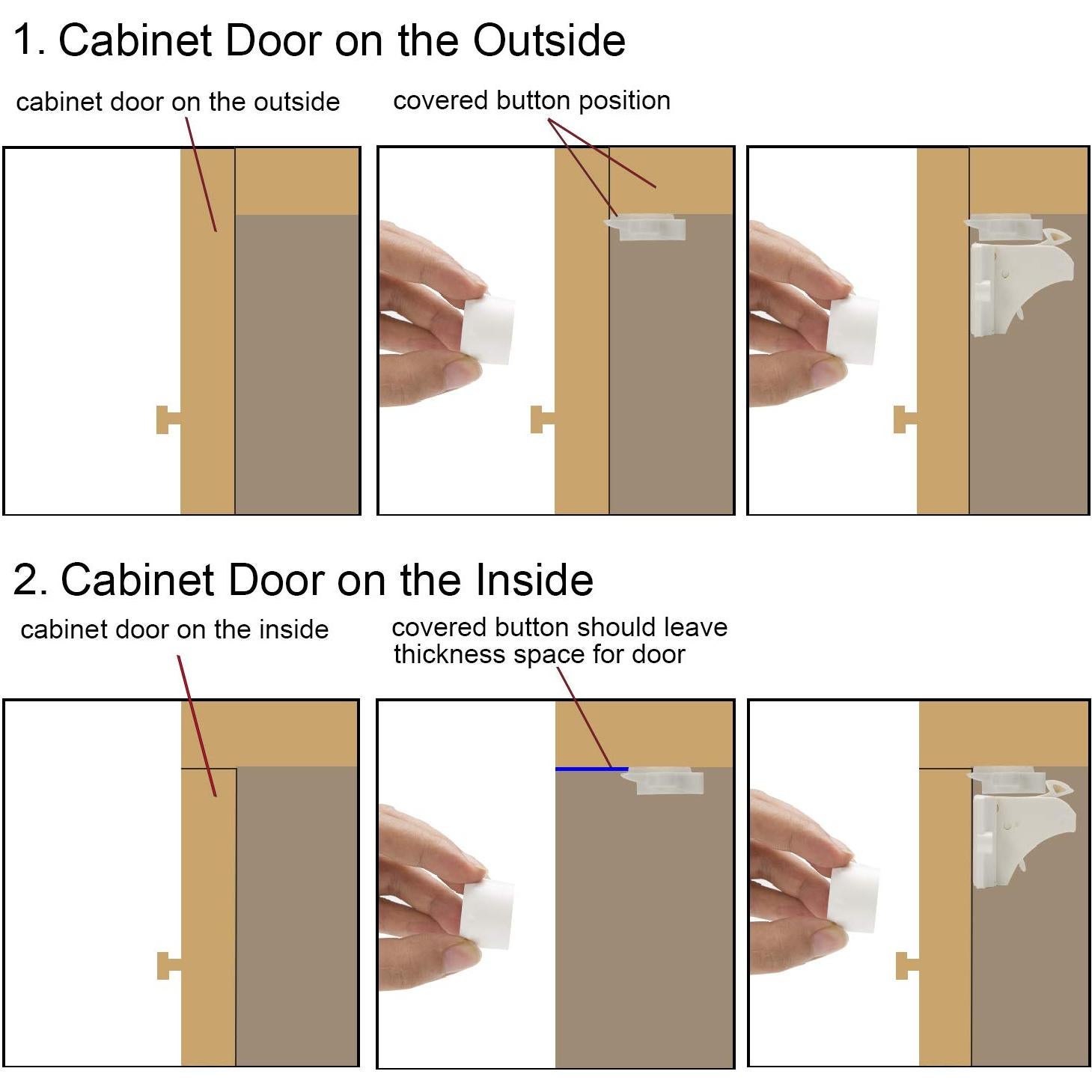 1. Cabinet Door on the Outside

cabinet door on the outside

covered button position

2. Cabinet Door on the Inside

cabinet door on the inside

covered button should leave thickness space for door