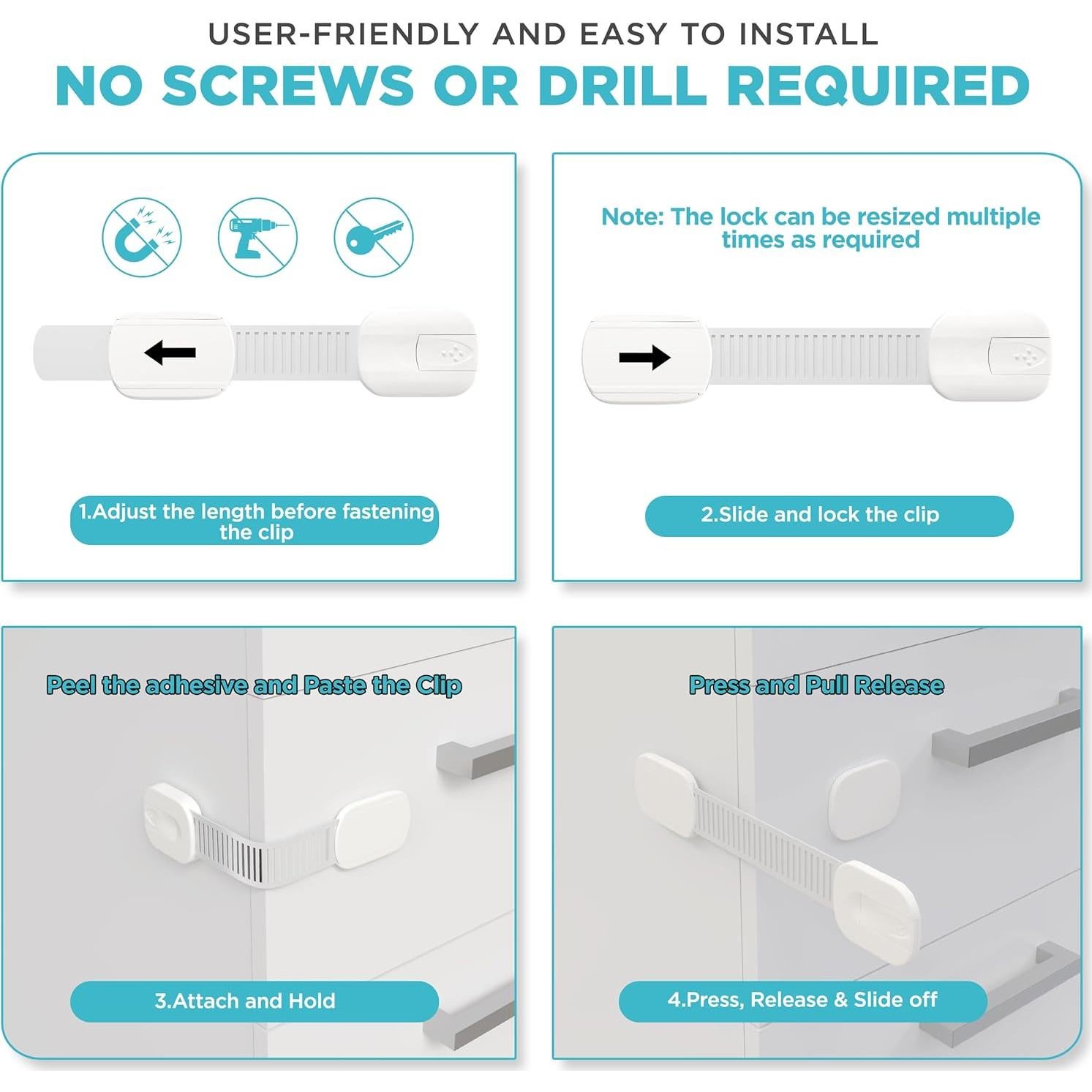 USER-FRIENDLY AND EASY TO INSTALL

NO SCREWS OR DRILL REQUIRED

1.Adjust the length before fastening the clip

Note: The lock can be resized multiple times as required

2.Slide and lock the clip

Peel the adhesive and Paste the Clip

3.Attach and Hold

Press and Pull Release

4.Press, Release & Slide off