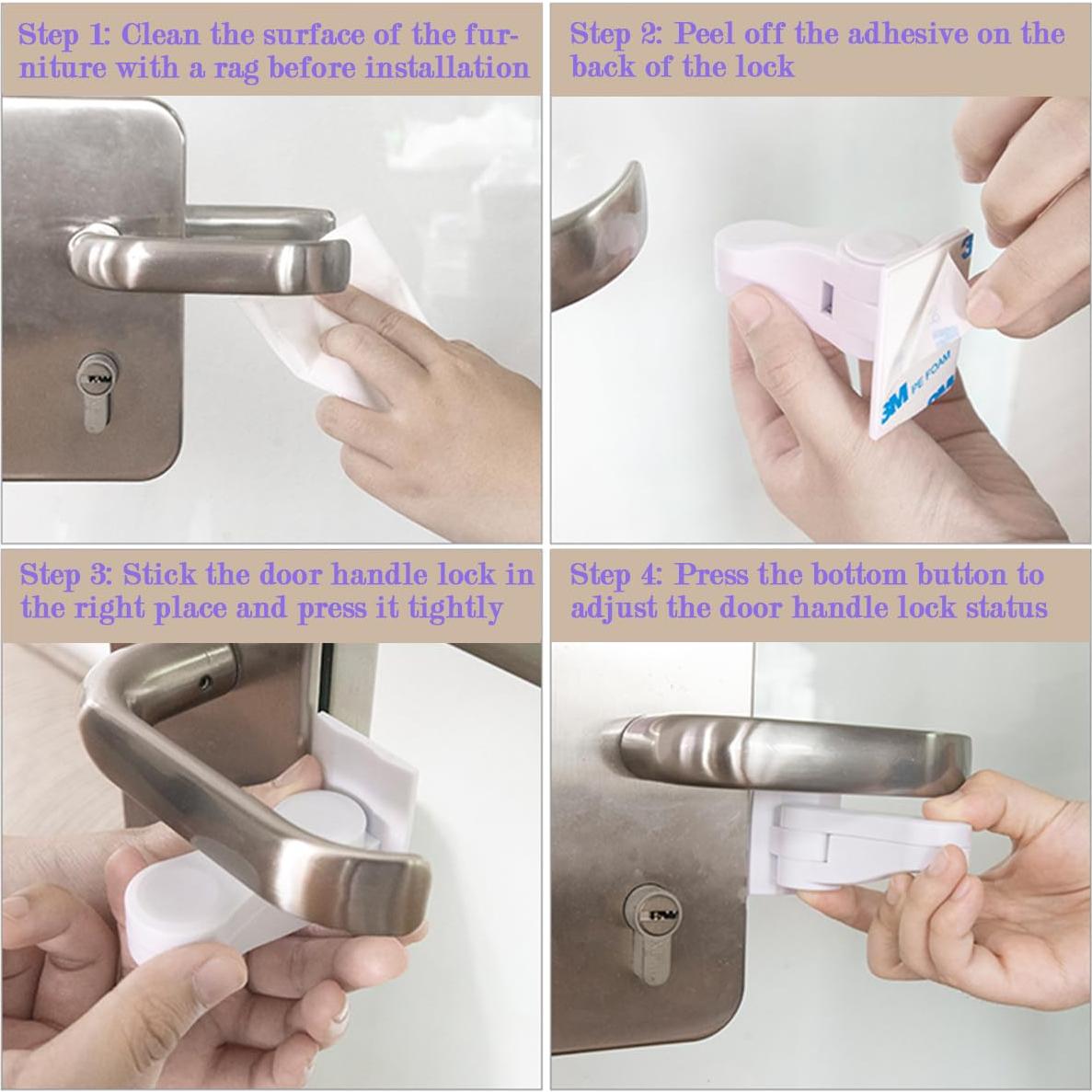 Step 1: Clean the surface of the furniture with a rag before installation

Step 2: Peel off the adhesive on the back of the lock

3M PE FOAM

Step 3: Stick the door handle lock in the right place and press it tightly

Step 4: Press the bottom button to adjust the door handle lock status