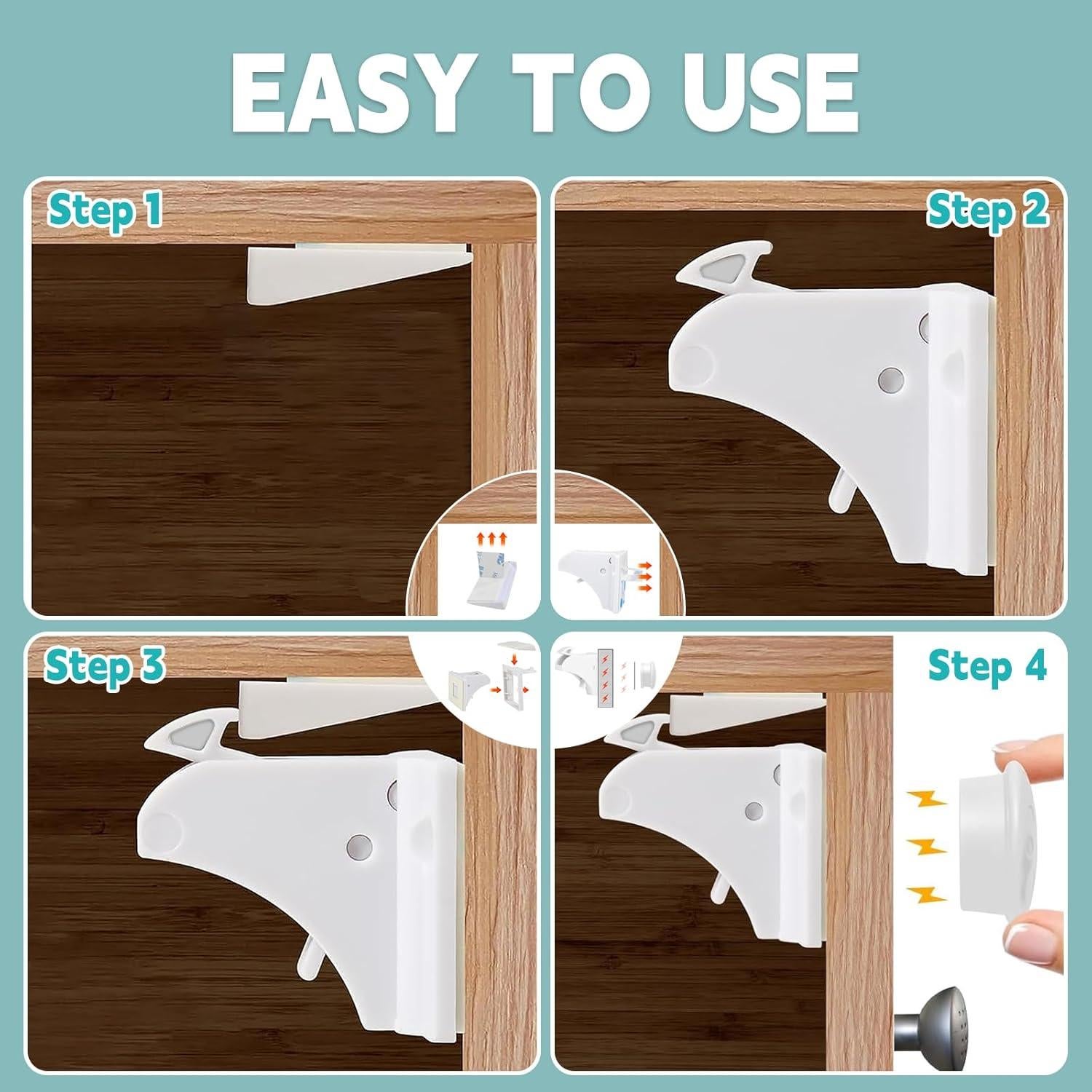 EASY TO USE

Step 1

Step 2

Step 3

Step 4