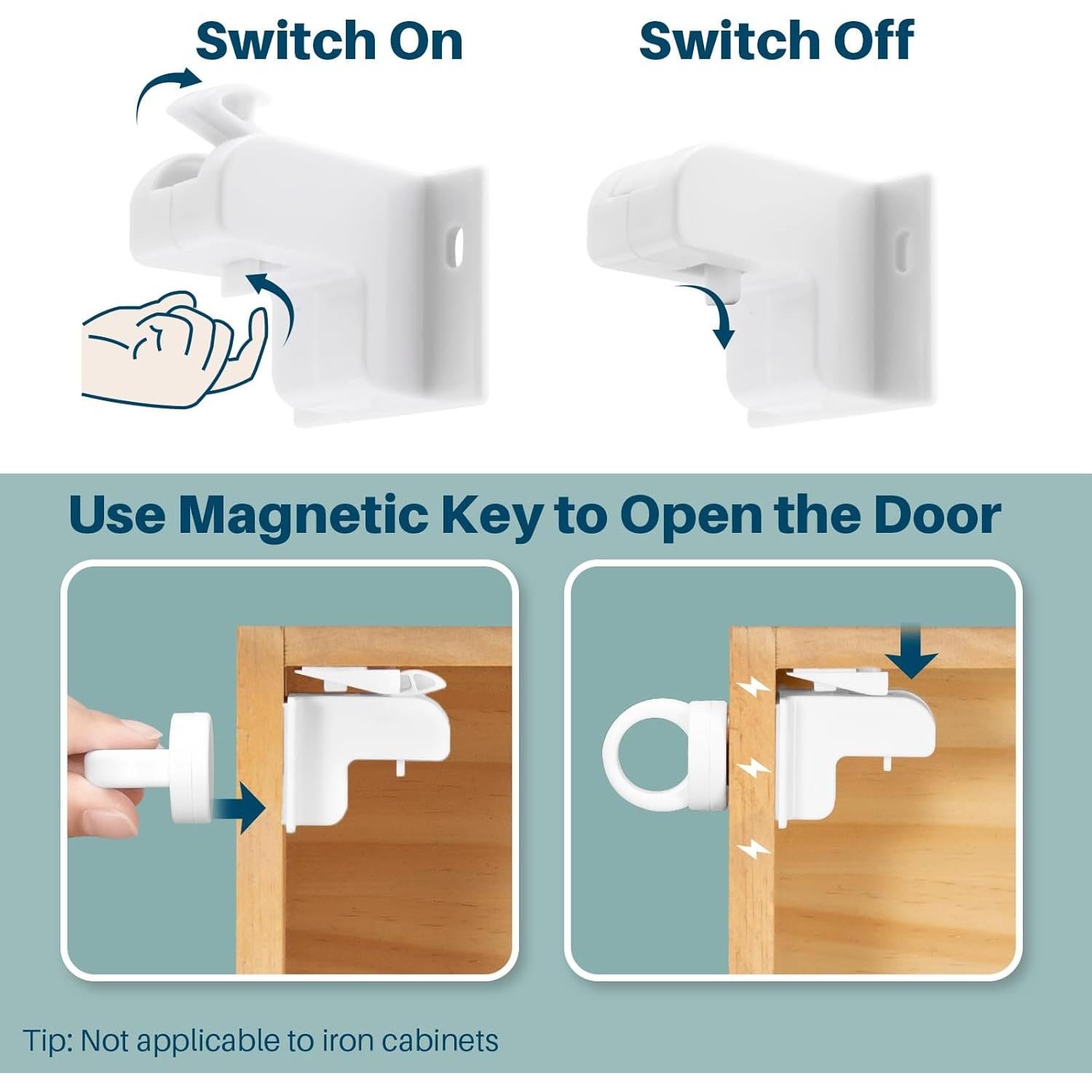 Switch On

Switch Off

Use Magnetic Key to Open the Door

Tip: Not applicable to iron cabinets