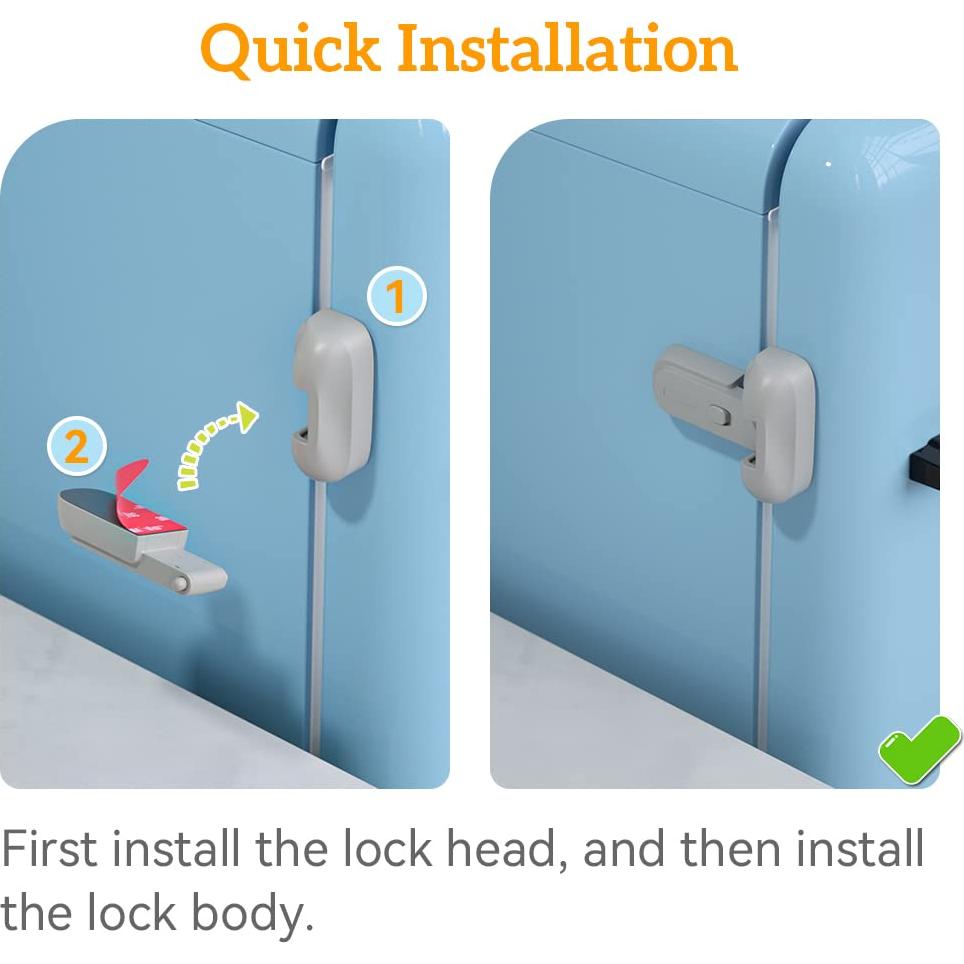 Quick Installation

1

2

First install the lock head, and then install the lock body.