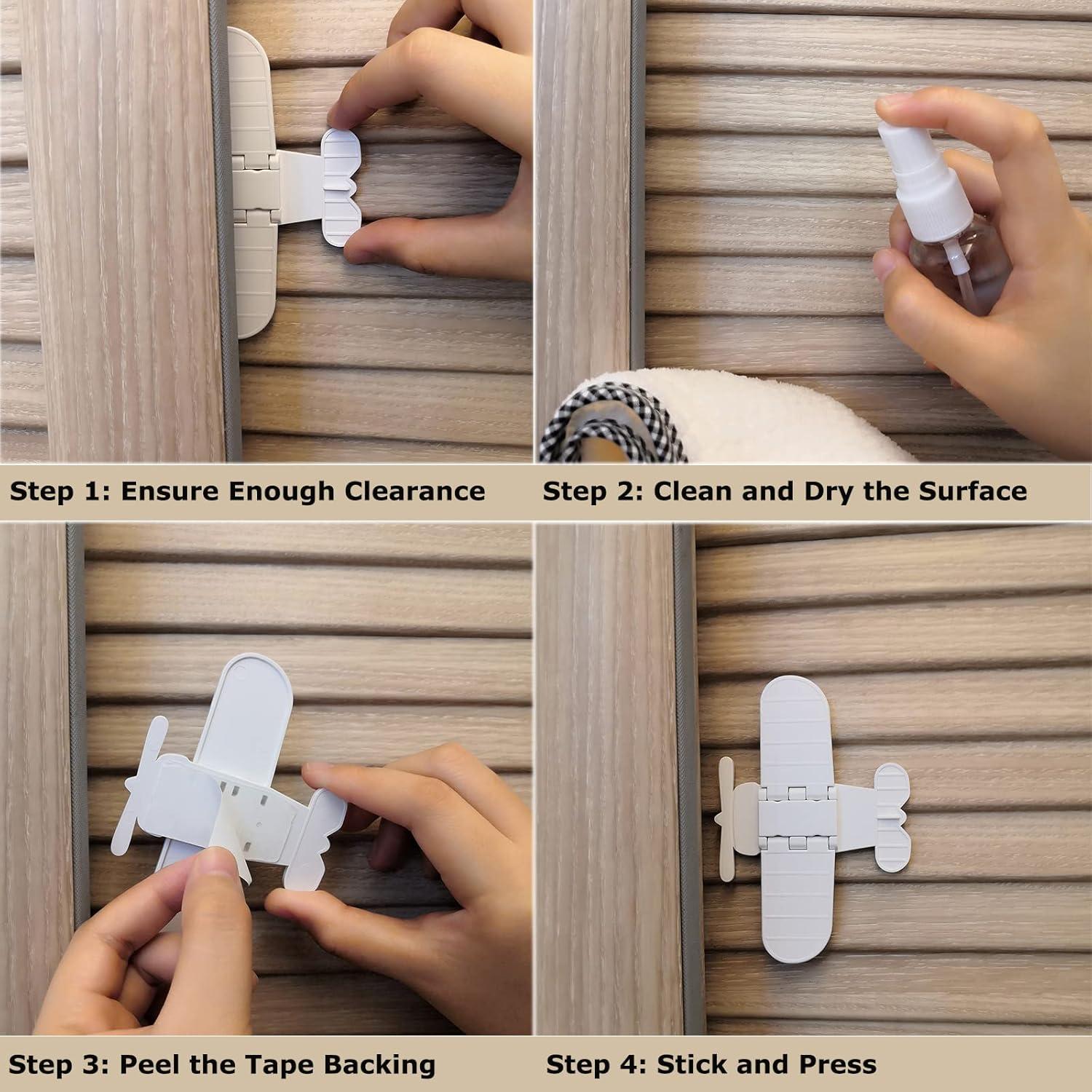 Step 1: Ensure Enough Clearance

Step 2: Clean and Dry the Surface

Step 3: Peel the Tape Backing

Step 4: Stick and Press