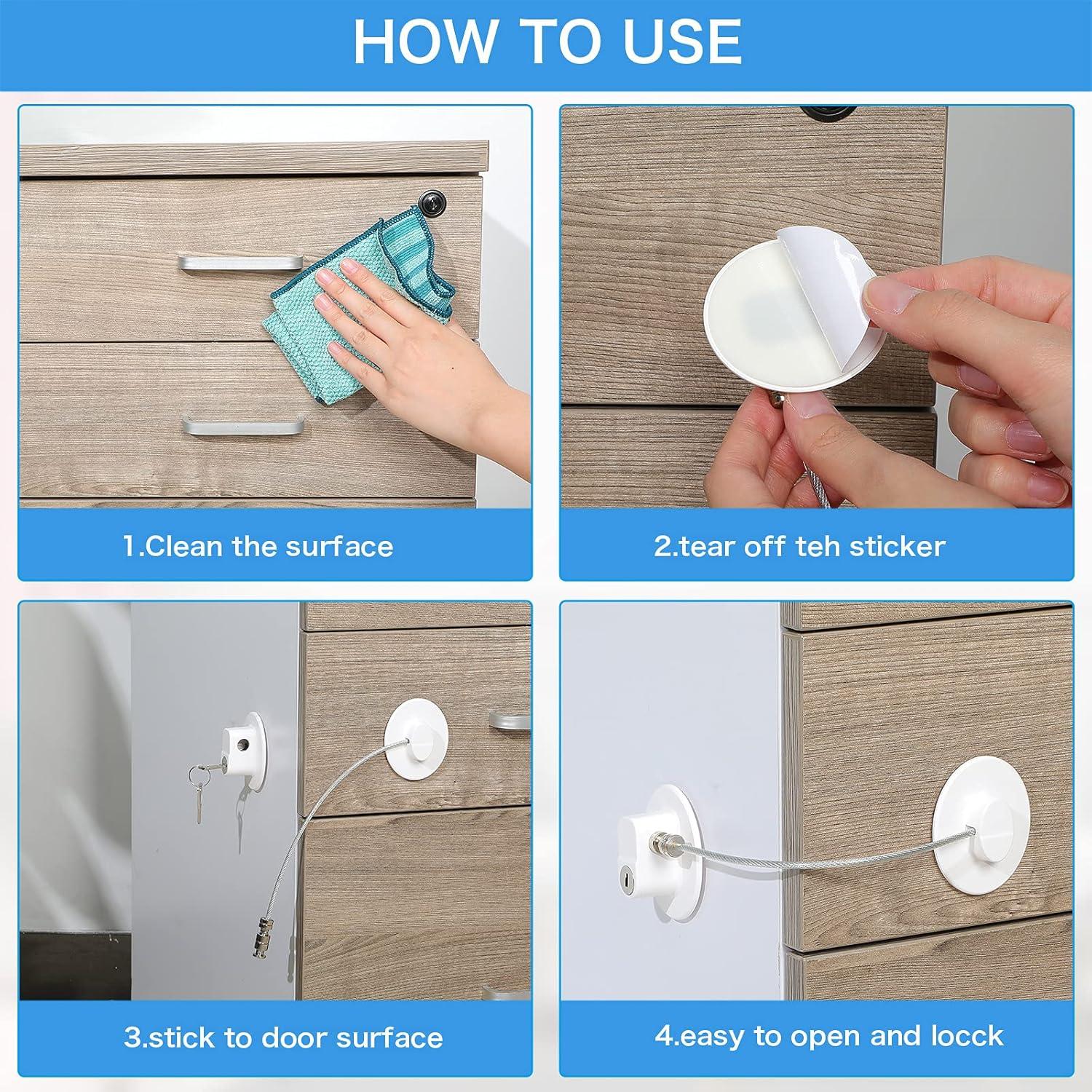 HOW TO USE

1.Clean the surface

2.tear off teh sticker

3.stick to door surface

4.easy to open and locck