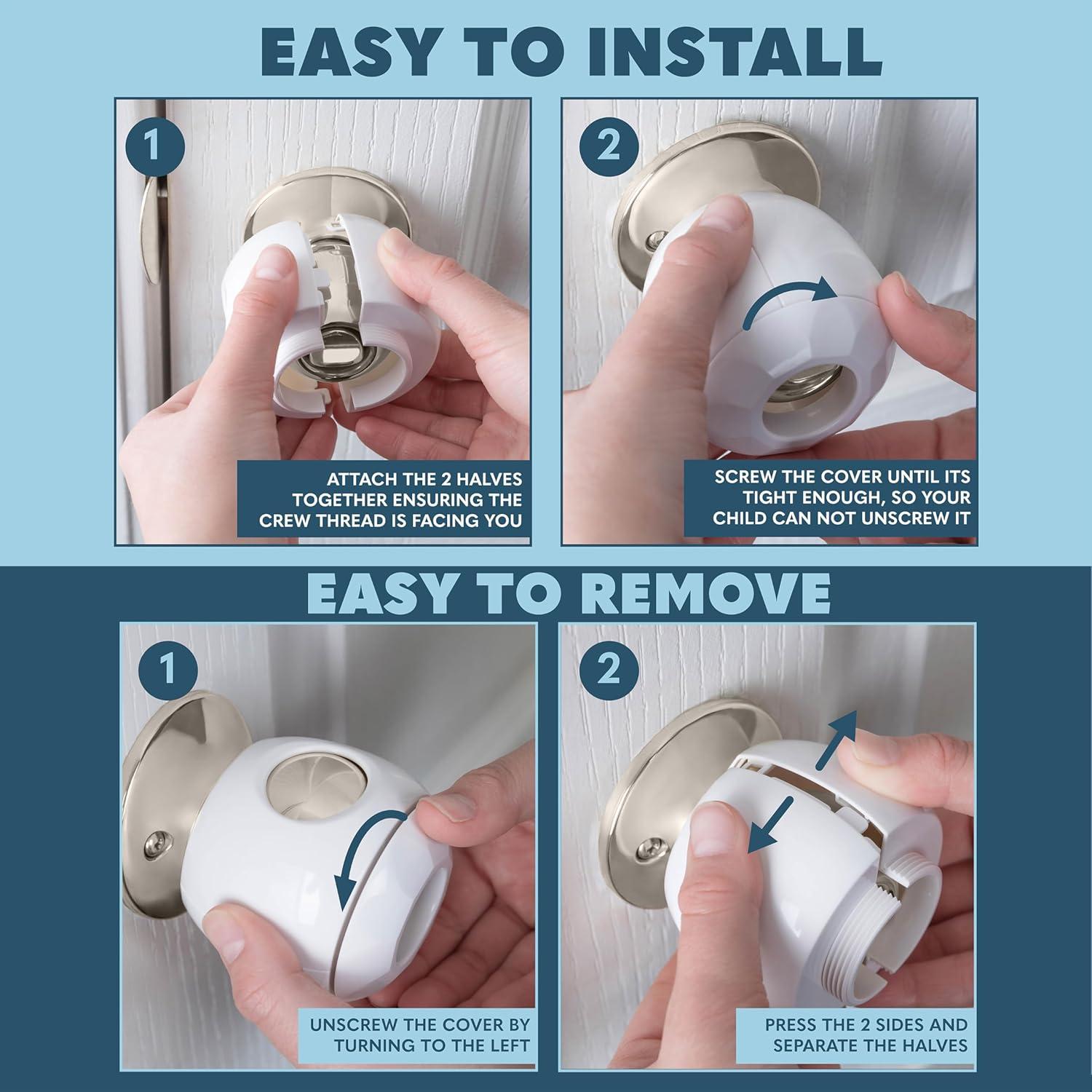 EASY TO INSTALL

1

ATTACH THE 2 HALVES TOGETHER ENSURING THE CREW THREAD IS FACING YOU

2

SCREW THE COVER UNTIL ITS TIGHT ENOUGH, SO YOUR CHILD CAN NOT UNSCREW IT

EASY TO REMOVE

1

UNSCREW THE COVER BY TURNING TO THE LEFT

2

PRESS THE 2 SIDES AND SEPARATE THE HALVES