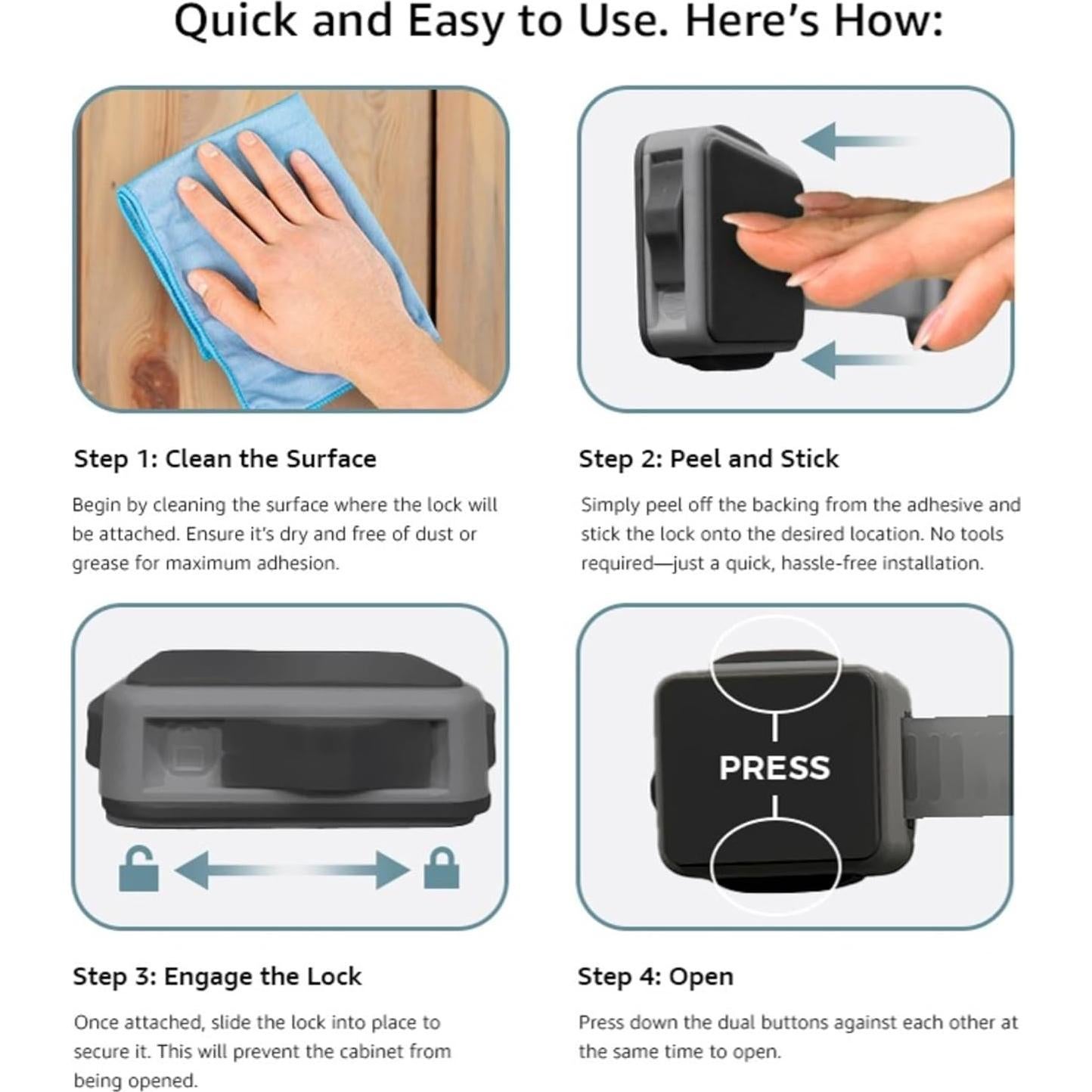 Quick and Easy to Use. Here's How:

Step 1: Clean the Surface

Begin by cleaning the surface where the lock will be attached. Ensure it's dry and free of dust or grease for maximum adhesion.

Step 2: Peel and Stick

Simply peel off the backing from the adhesive and stick the lock onto the desired location. No tools required—just a quick, hassle-free installation.

PRESS

Step 3: Engage the Lock

Once attached, slide the lock into place to secure it. This will prevent the cabinet from being opened.

Step 4: Open

Press down the dual buttons against each other at the same time to open.