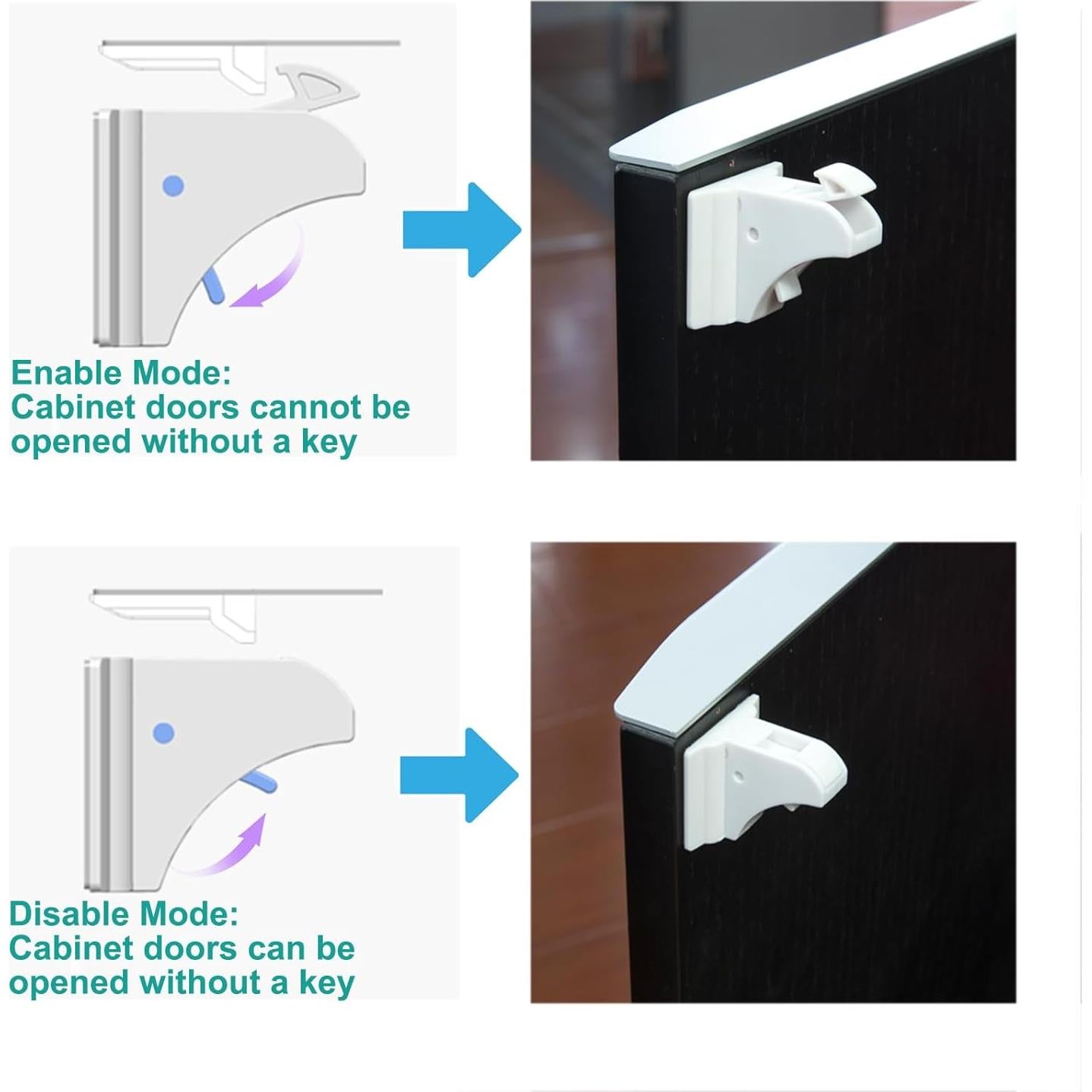 Enable Mode:
Cabinet doors cannot be opened without a key

Disable Mode:
Cabinet doors can be opened without a key