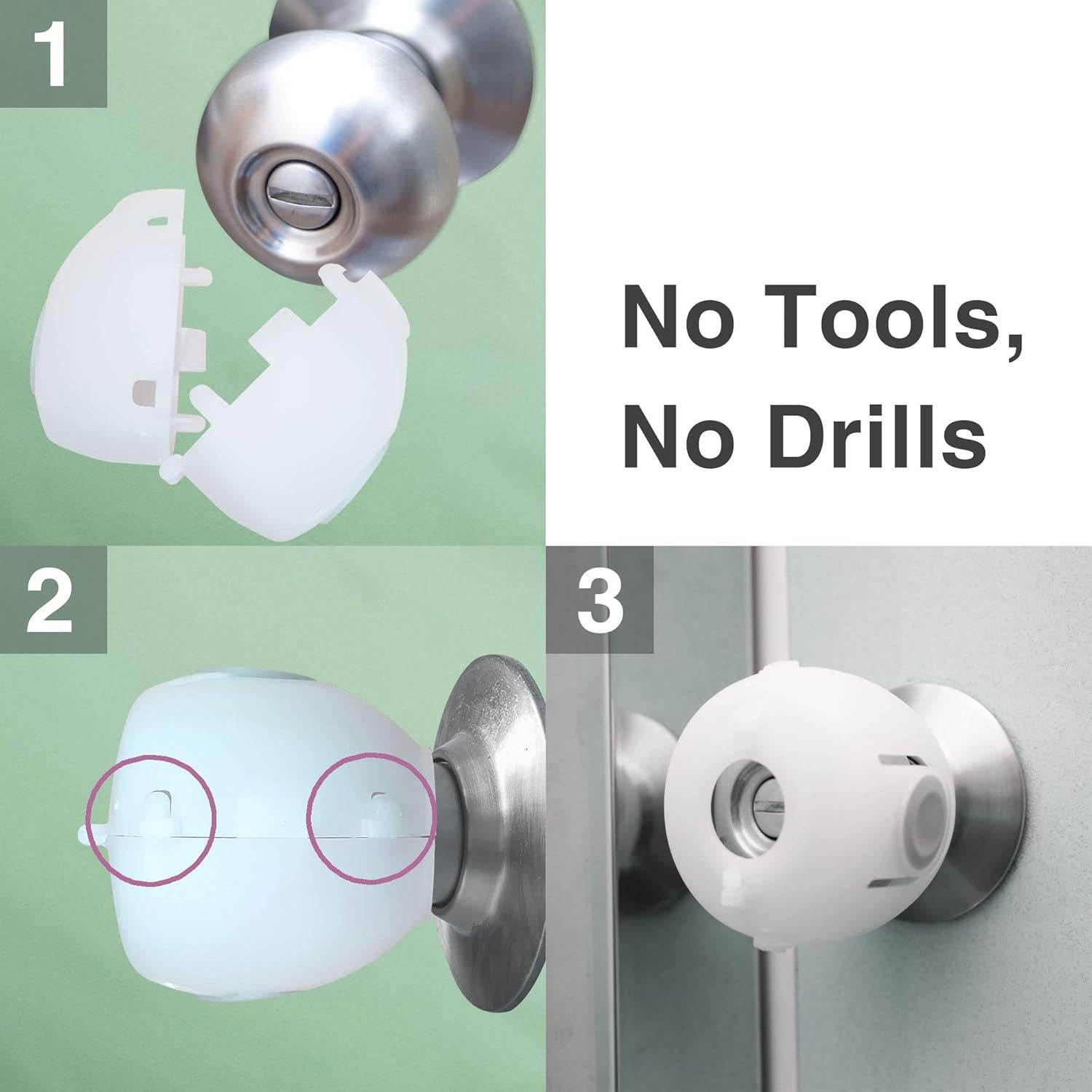 1

No Tools,
No Drills

2

3