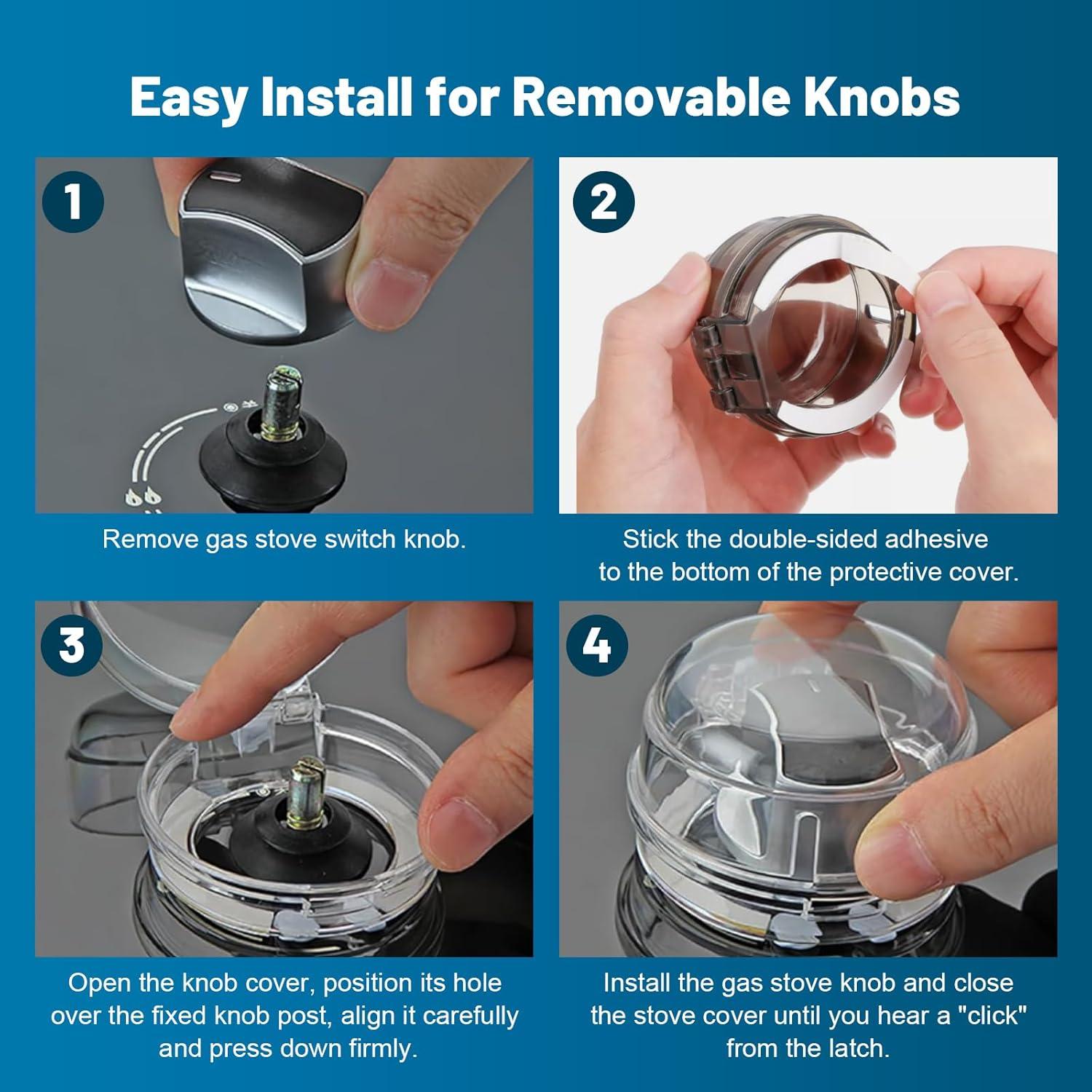 Easy Install for Removable Knobs

1

Remove gas stove switch knob.

2

Stick the double-sided adhesive to the bottom of the protective cover.

3

Open the knob cover, position its hole over the fixed knob post, align it carefully and press down firmly.

4

Install the gas stove knob and close the stove cover until you hear a "click" from the latch.