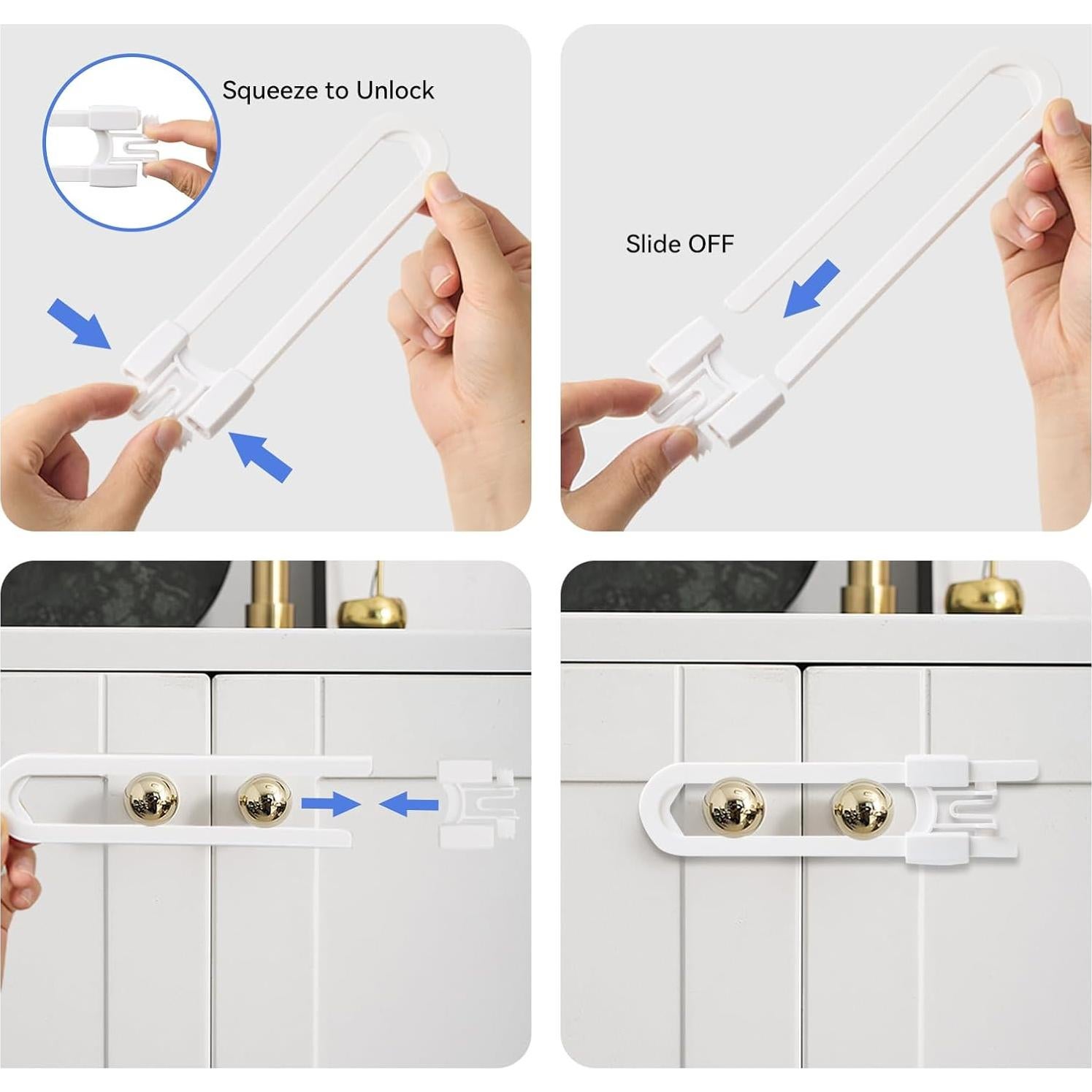 Squeeze to Unlock

Slide OFF