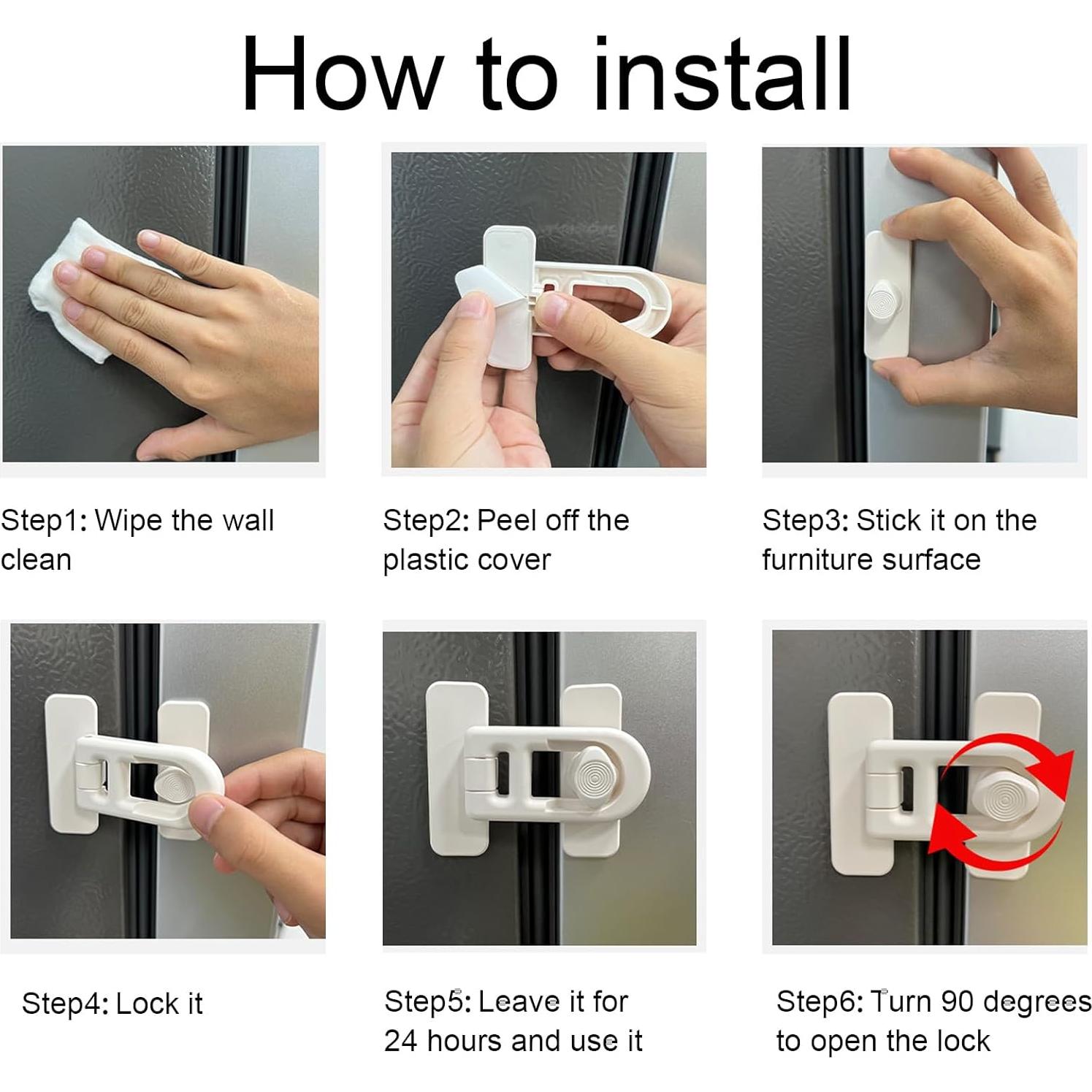 How to install

Step1: Wipe the wall clean

Step2: Peel off the plastic cover

Step3: Stick it on the furniture surface

Step4: Lock it

Step5: Leave it for 24 hours and use it

Step6: Turn 90 degrees to open the lock