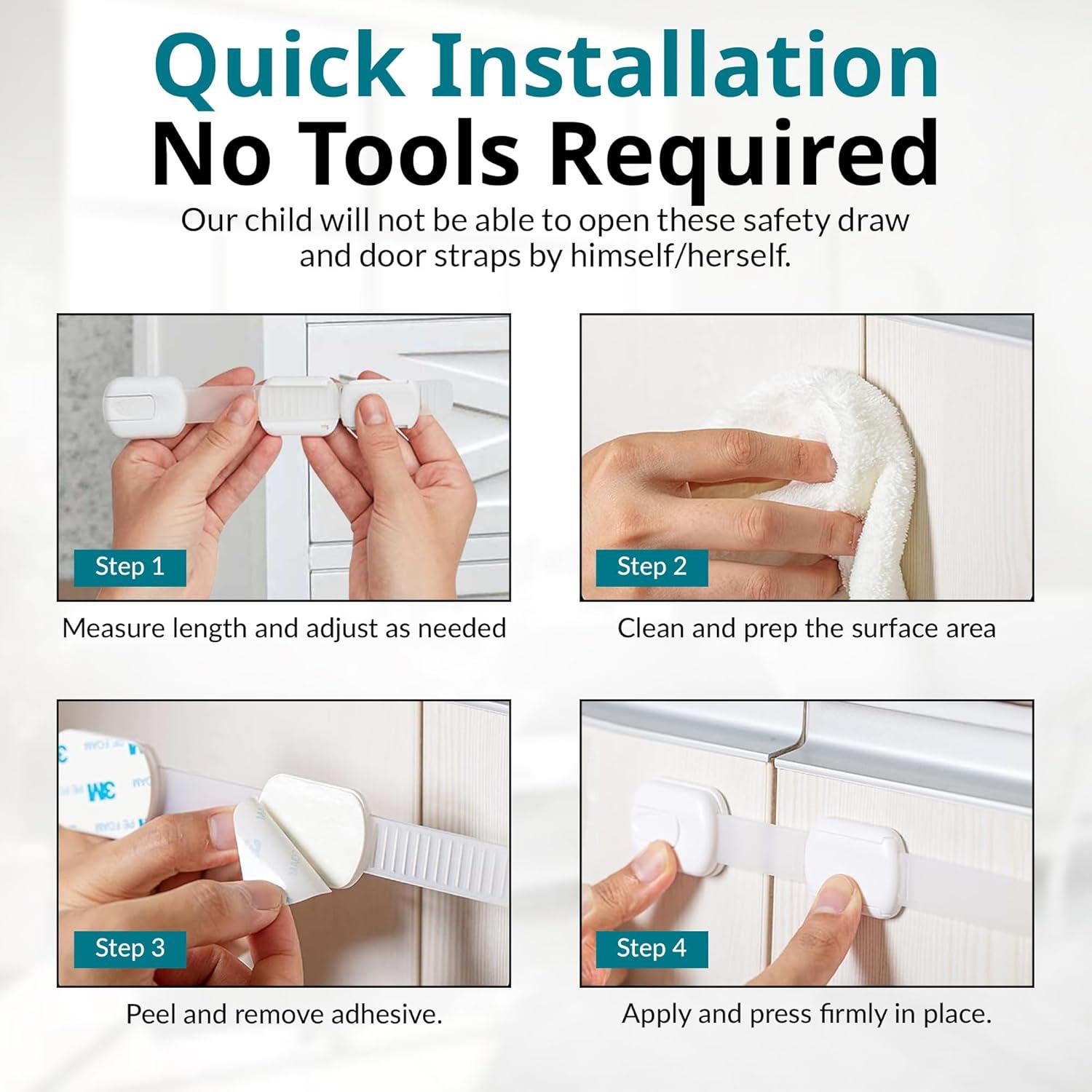 Quick Installation
No Tools Required

Our child will not be able to open these safety draw and door straps by himself/herself.

Step 1

Measure length and adjust as needed

Step 2

Clean and prep the surface area

3M

Step 3

Peel and remove adhesive.

Step 4

Apply and press firmly in place.